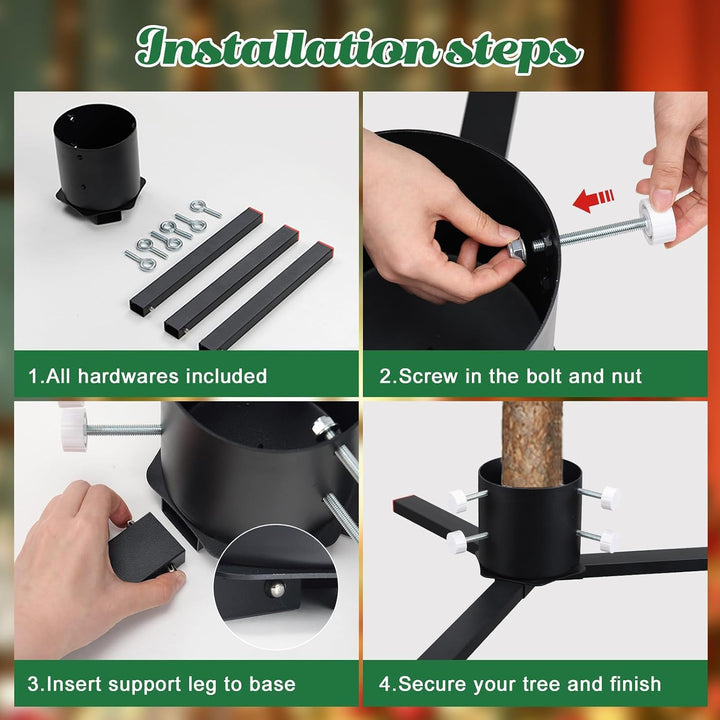 Installation steps

1.All hardwares included

2.Screw in the bolt and nut

3.Insert support leg to base

4.Secure your tree and finish