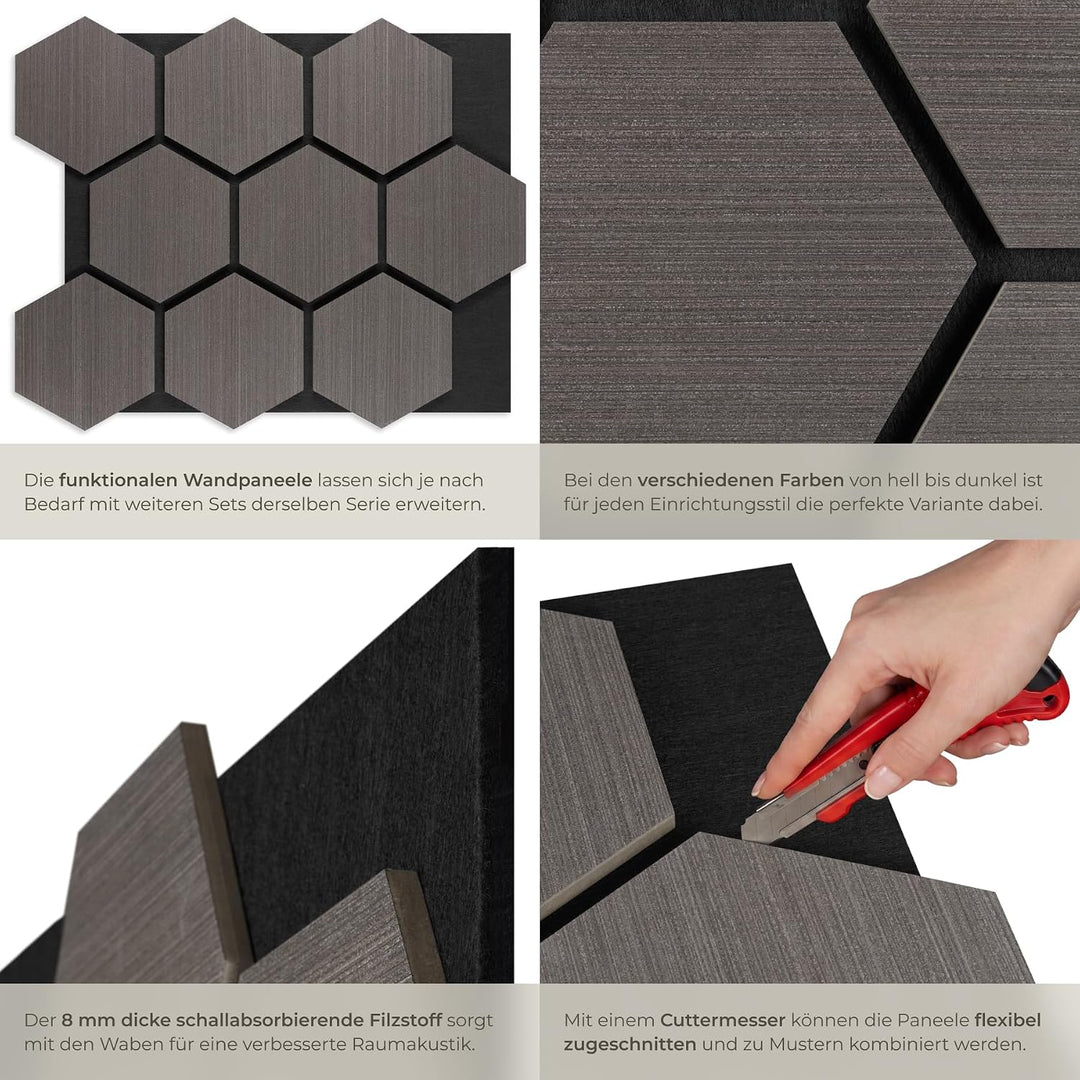 Die funktionalen Wandpaneele lassen sich je nach Bedarf mit weiteren Sets derselben Serie erweitern.

Bei den verschiedenen Farben von hell bis dunkel ist für jeden Einrichtungsstil die perfekte Variante dabei.

Der 8 mm dicke schallabsorbierende Filzstoff sorgt mit den Waben für eine verbesserte Raumakustik.

Mit einem Cuttermesser können die Paneele flexibel zugeschnitten und zu Mustern kombiniert werden.