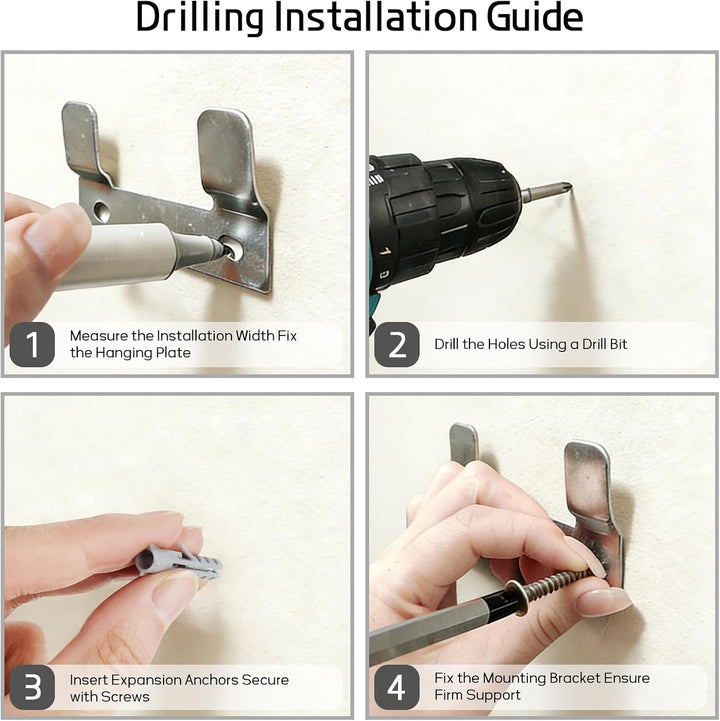 Drilling Installation Guide

1 Measure the Installation Width Fix the Hanging Plate

2 Drill the Holes Using a Drill Bit

3 Insert Expansion Anchors Secure with Screws

4 Fix the Mounting Bracket Ensure Firm Support