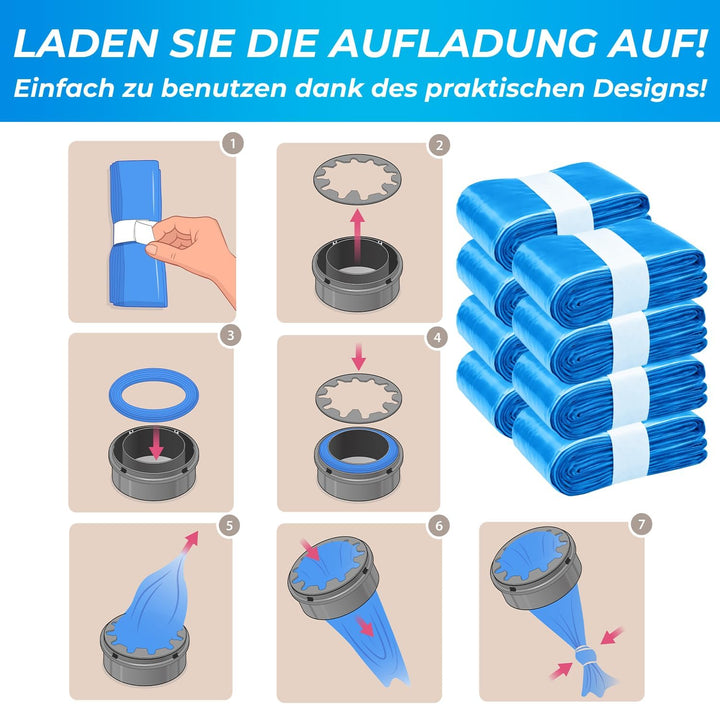 LADEN SIE DIE AUFLADUNG AUF!
Einfach zu benutzen dank des praktischen Designs!

1
2
3
4
5
6
7