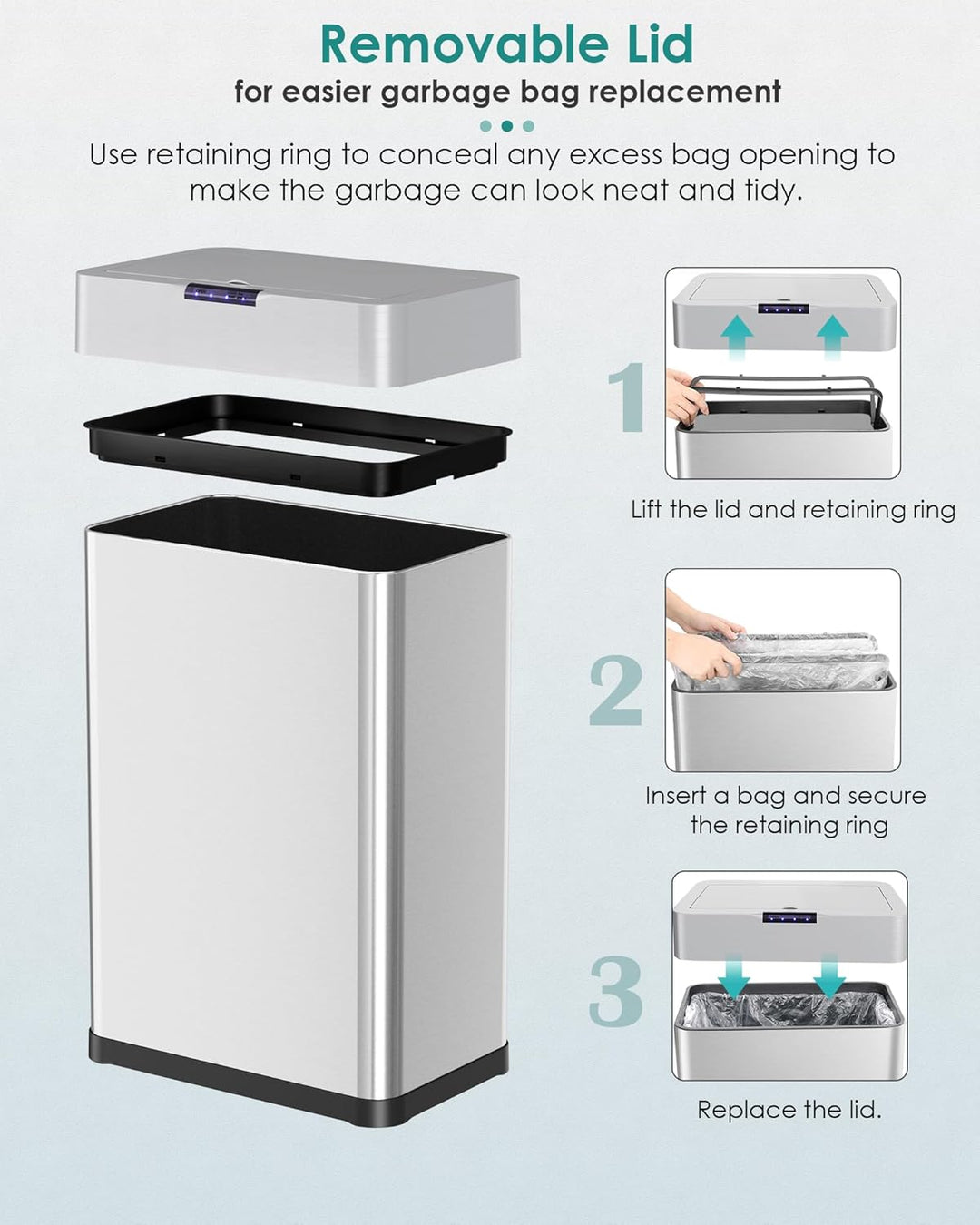 Removable Lid
for easier garbage bag replacement

Use retaining ring to conceal any excess bag opening to make the garbage can look neat and tidy.

1
Lift the lid and retaining ring

2
Insert a bag and secure the retaining ring

3
Replace the lid.