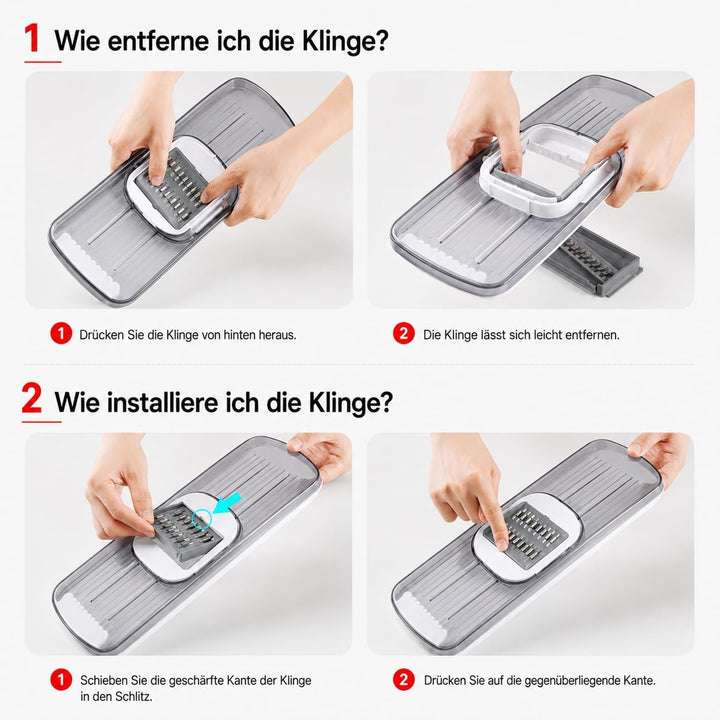 1 Wie entferne ich die Klinge?

1 Drücken Sie die Klinge von hinten heraus.

2 Die Klinge lässt sich leicht entfernen.

2 Wie installiere ich die Klinge?

1 Schieben Sie die geschärfte Kante der Klinge in den Schlitz.

2 Drücken Sie auf die gegenüberliegende Kante.