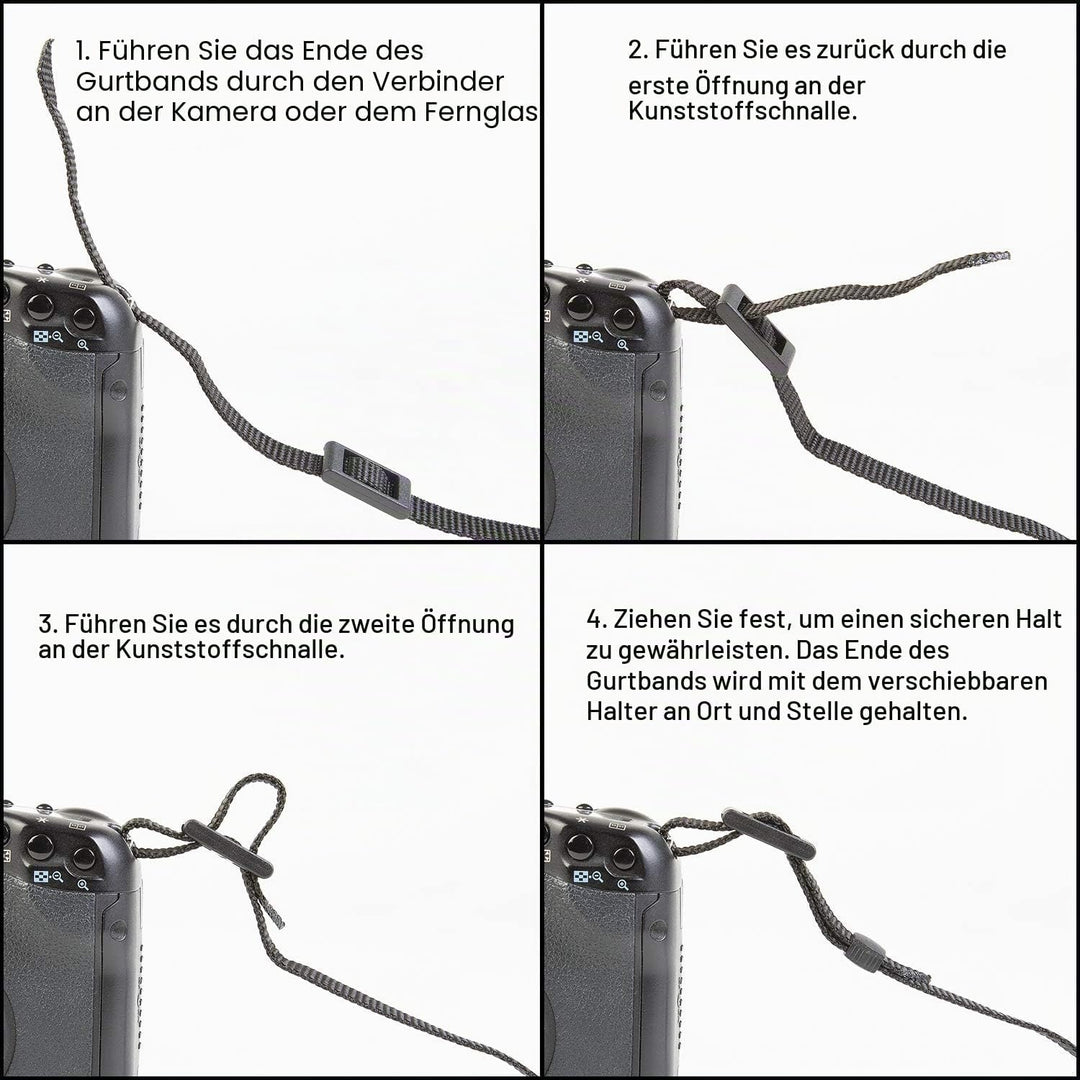 1. Führen Sie das Ende des Gurtbands durch den Verbinder an der Kamera oder dem Fernglas

2. Führen Sie es zurück durch die erste Öffnung an der Kunststoffschnalle.

3. Führen Sie es durch die zweite Öffnung an der Kunststoffschnalle.

4. Ziehen Sie fest, um einen sicheren Halt zu gewährleisten. Das Ende des Gurtbands wird mit dem verschiebbaren Halter an Ort und Stelle gehalten.