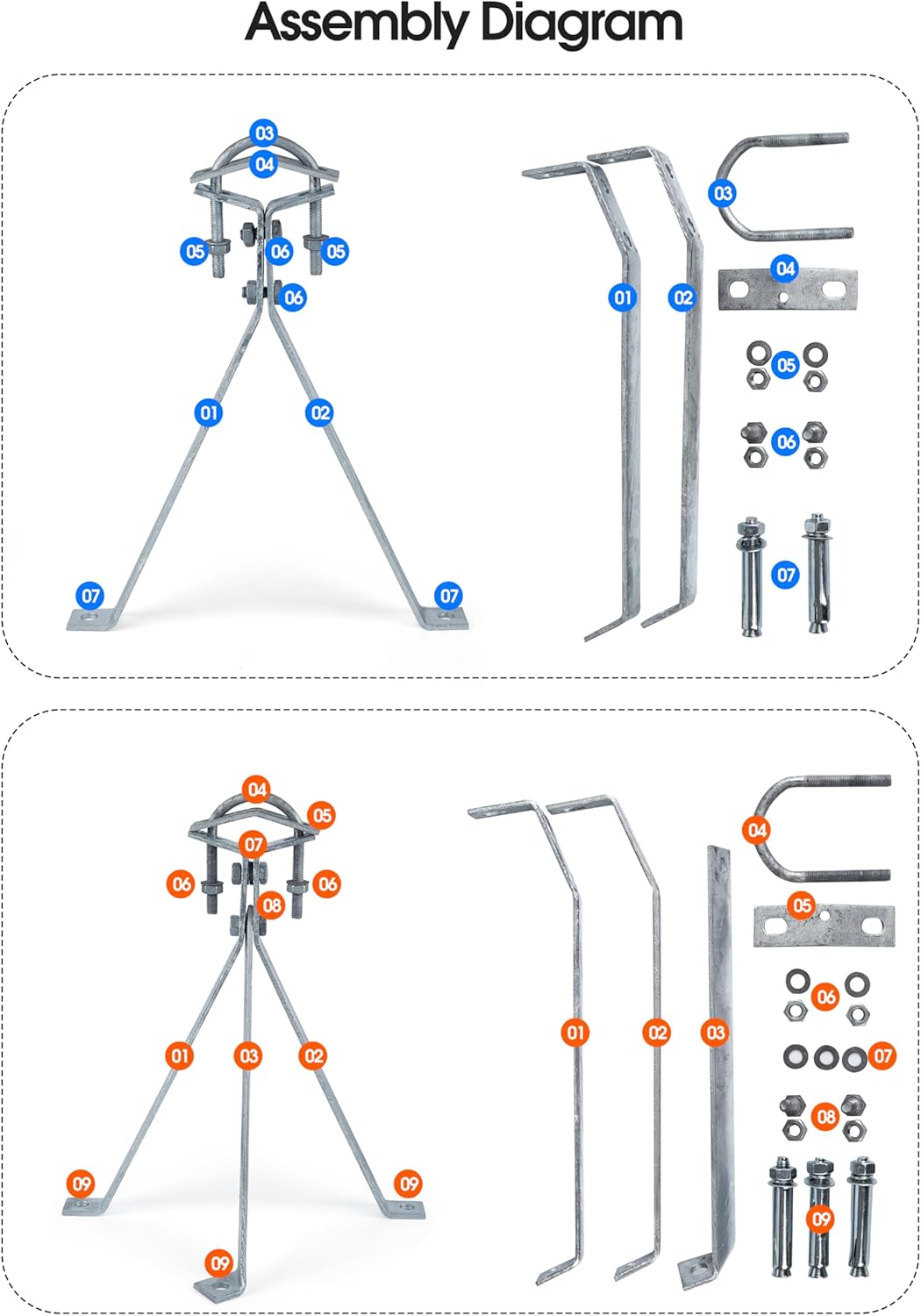 Assembly Diagram

03
04
05
06
05
06
01
02
07
07

01
02
03
04
05
06
07

04
05
07
06
06
08
01
03
02
09
09
09

01
02
03
04
05
06
07
08
09