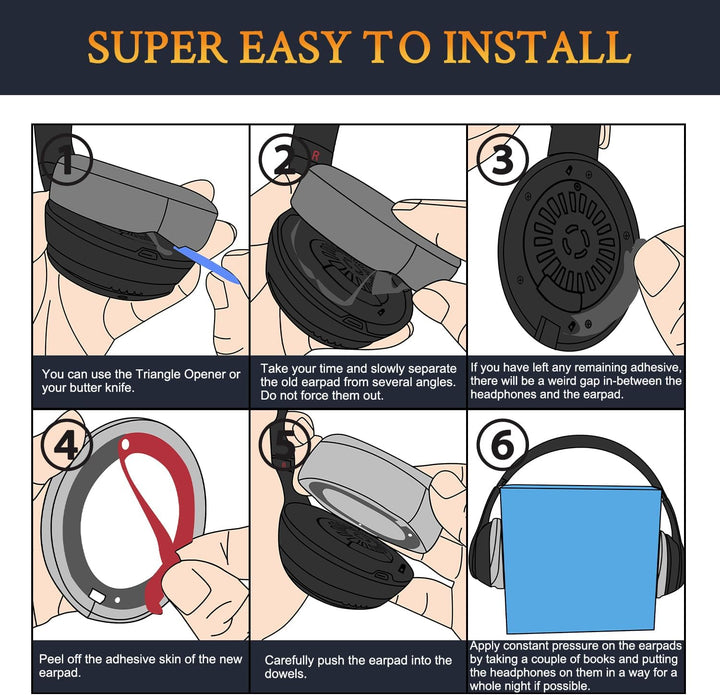 SUPER EASY TO INSTALL

1

You can use the Triangle Opener or your butter knife.

2

R

Take your time and slowly separate the old earpad from several angles. Do not force them out.

3

If you have left any remaining adhesive, there will be a weird gap in-between the headphones and the earpad.

4

Peel off the adhesive skin of the new earpad.

5

Carefully push the earpad into the dowels.

6

Apply constant pressure on the earpads by taking a couple of books and putting the headphones on them in a way for a whole night if possible.