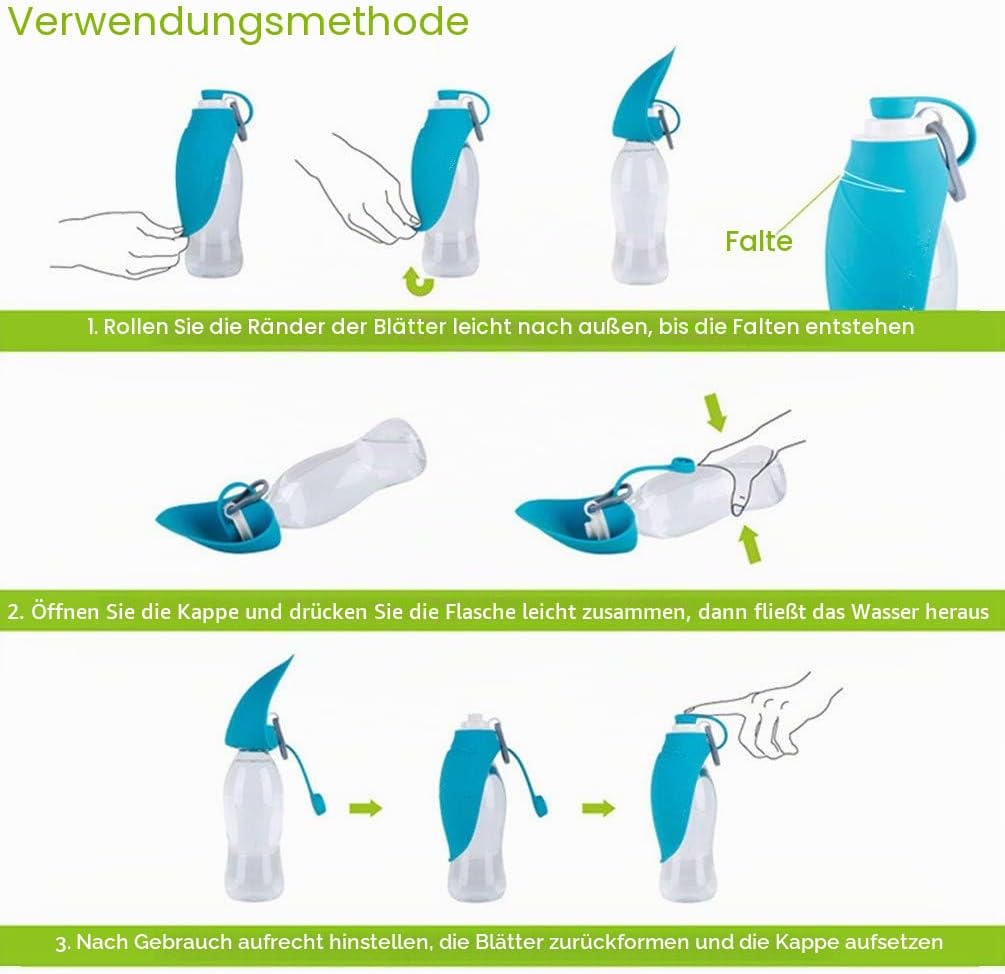 Verwendungsmethode

Falte

1. Rollen Sie die Ränder der Blätter leicht nach außen, bis die Falten entstehen

2. Öffnen Sie die Kappe und drücken Sie die Flasche leicht zusammen, dann fließt das Wasser heraus

3. Nach Gebrauch aufrecht hinstellen, die Blätter zurückformen und die Kappe aufsetzen