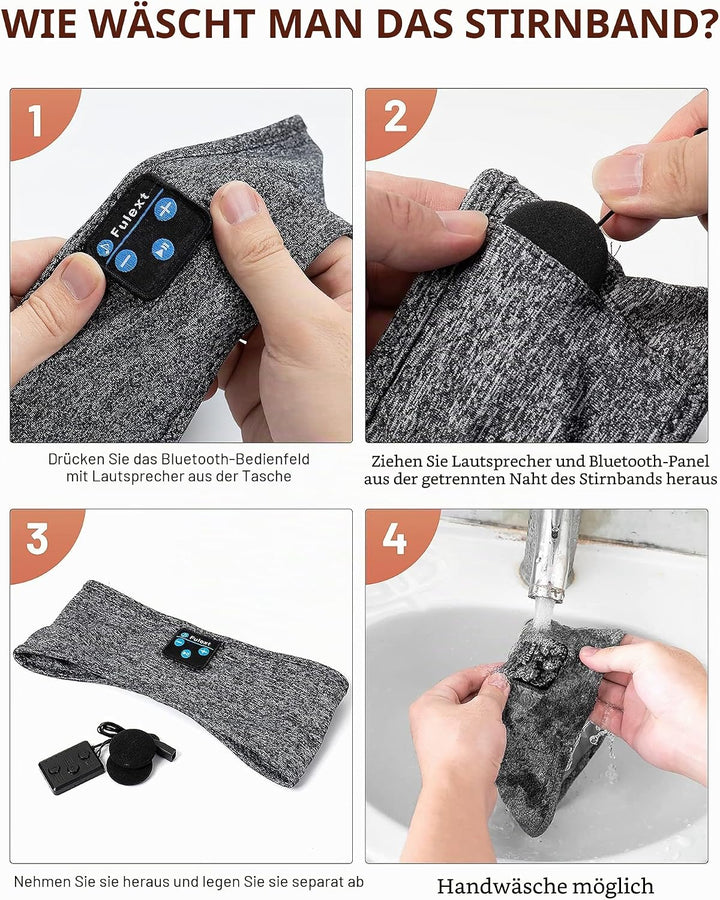 WIE WÄSCHT MAN DAS STIRNBAND?

1

Fulext

Drücken Sie das Bluetooth-Bedienfeld mit Lautsprecher aus der Tasche

2

Ziehen Sie Lautsprecher und Bluetooth-Panel aus der getrennten Naht des Stirnbands heraus

3

Fulext

Nehmen Sie sie heraus und legen Sie sie separat ab

4

Handwäsche möglich