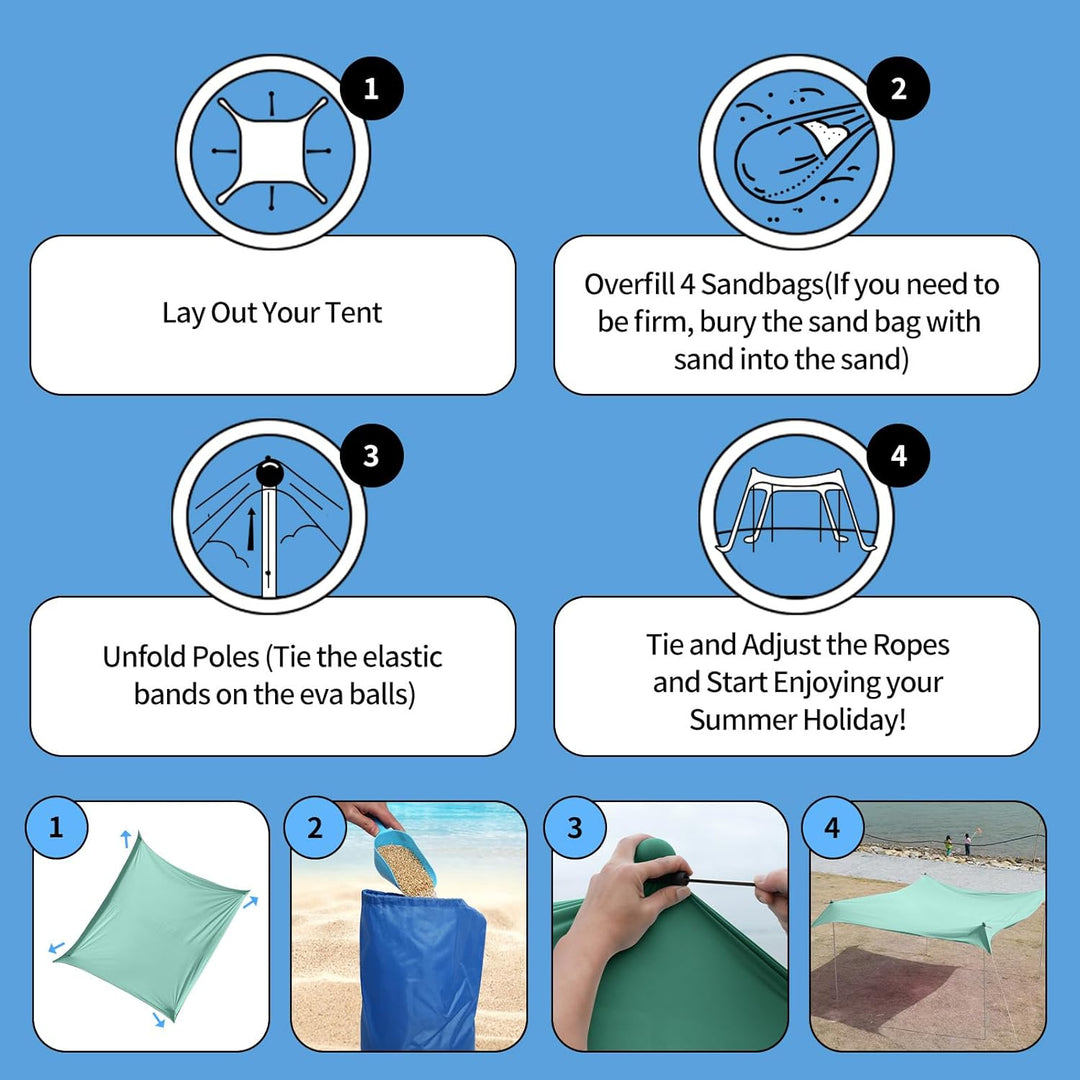 1

Lay Out Your Tent

2

Overfill 4 Sandbags(If you need to be firm, bury the sand bag with sand into the sand)

3

Unfold Poles (Tie the elastic bands on the eva balls)

4

Tie and Adjust the Ropes and Start Enjoying your Summer Holiday!

1

2

3

4