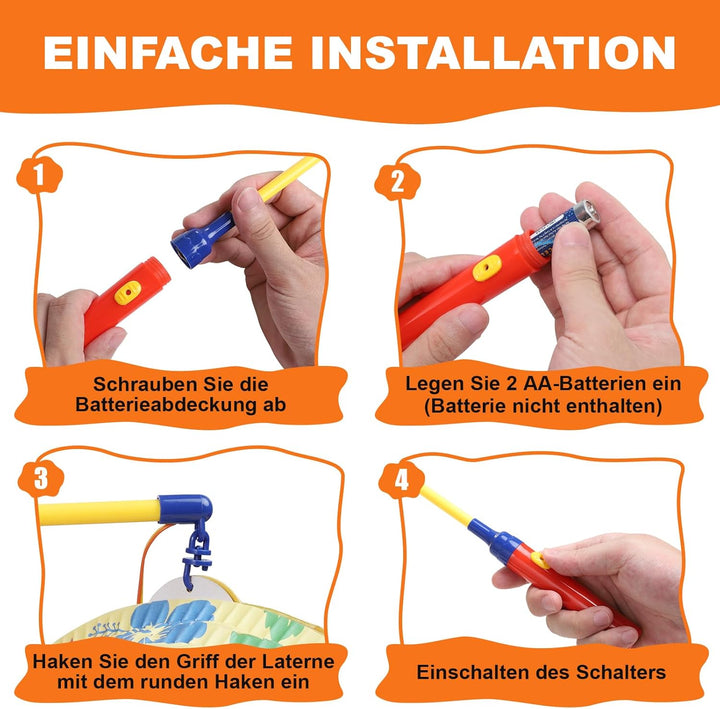 EINFACHE INSTALLATION

1

Schrauben Sie die Batterieabdeckung ab

2

Legen Sie 2 AA-Batterien ein (Batterie nicht enthalten)

3

Haken Sie den Griff der Laterne mit dem runden Haken ein

4

Einschalten des Schalters