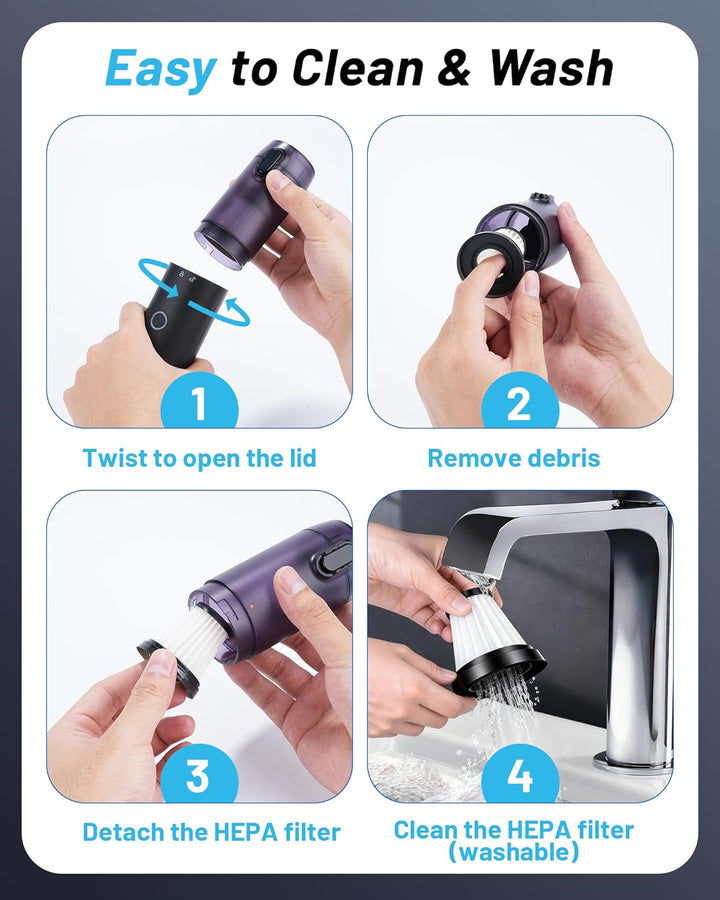 Easy to Clean & Wash

1
Twist to open the lid

2
Remove debris

3
Detach the HEPA filter

4
Clean the HEPA filter (washable)