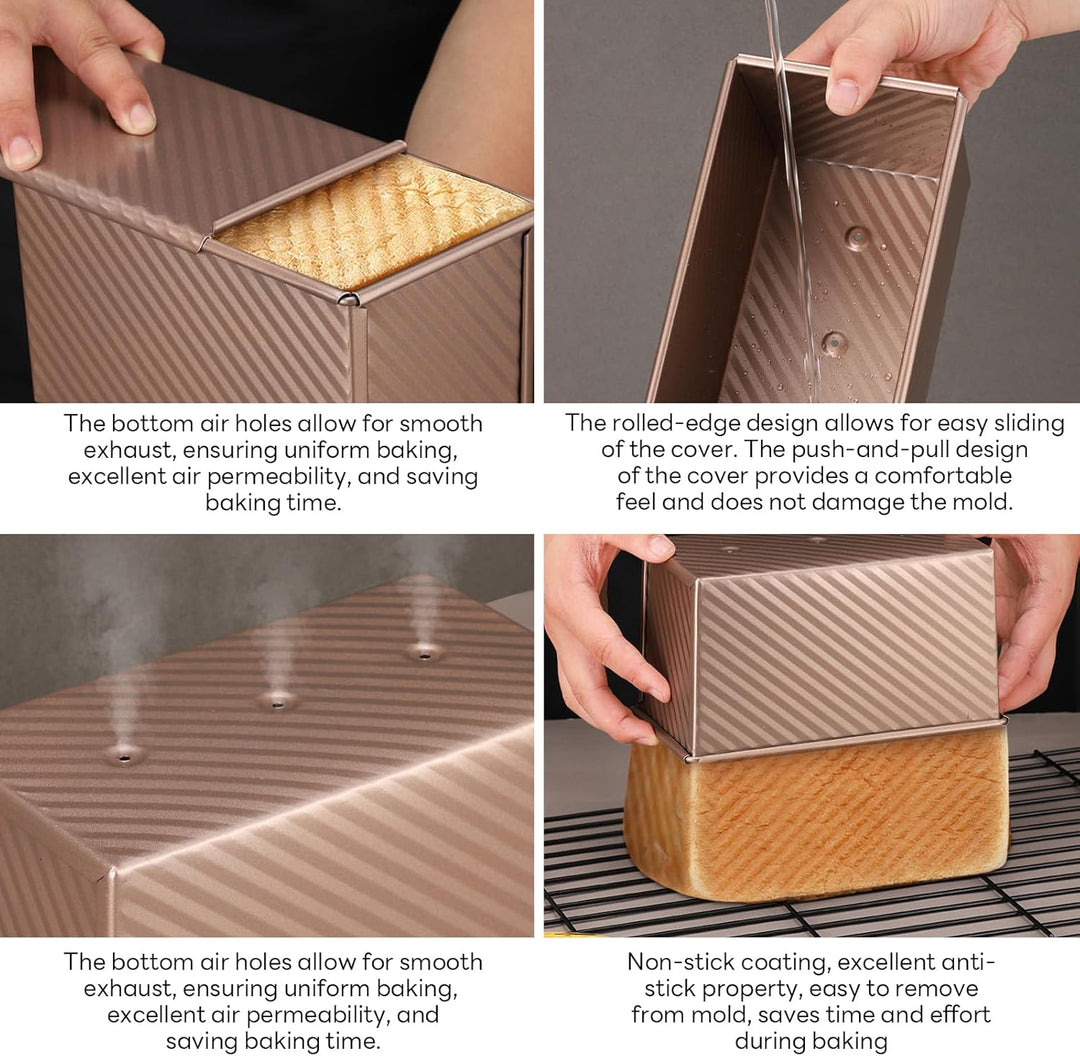 The bottom air holes allow for smooth exhaust, ensuring uniform baking, excellent air permeability, and saving baking time.

The rolled-edge design allows for easy sliding of the cover. The push-and-pull design of the cover provides a comfortable feel and does not damage the mold.

The bottom air holes allow for smooth exhaust, ensuring uniform baking, excellent air permeability, and saving baking time.

Non-stick coating, excellent anti-stick property, easy to remove from mold, saves time and effort during baking