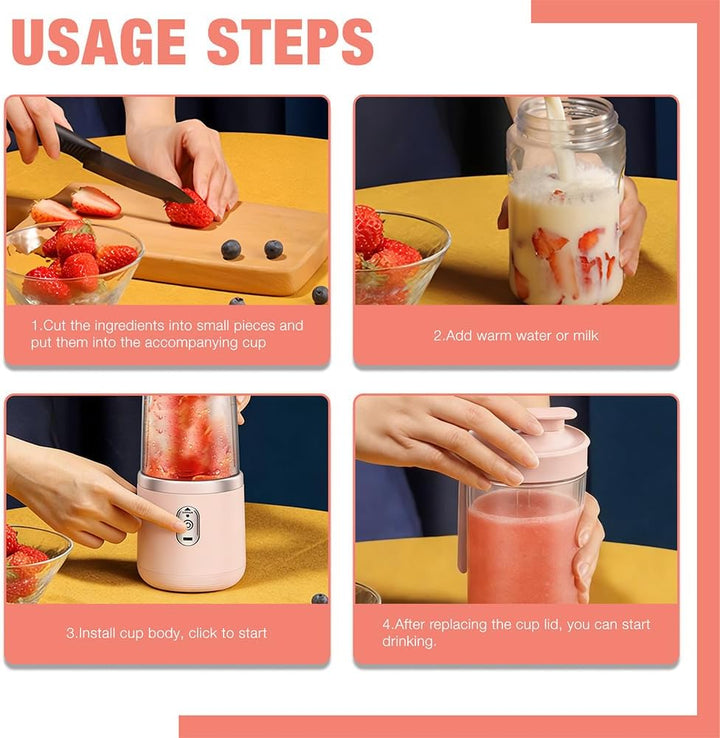 USAGE STEPS

1.Cut the ingredients into small pieces and put them into the accompanying cup

2.Add warm water or milk

3.Install cup body, click to start

4.After replacing the cup lid, you can start drinking.