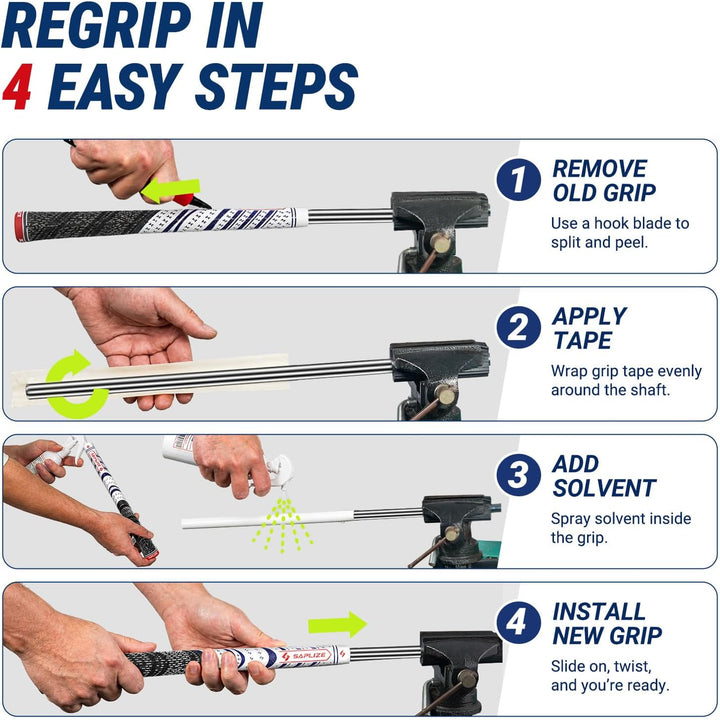 REGRIP IN
4 EASY STEPS

1 REMOVE OLD GRIP
Use a hook blade to split and peel.

2 APPLY TAPE
Wrap grip tape evenly around the shaft.

3 ADD SOLVENT
Spray solvent inside the grip.

SAPLIZE

4 INSTALL NEW GRIP
Slide on, twist, and you're ready.