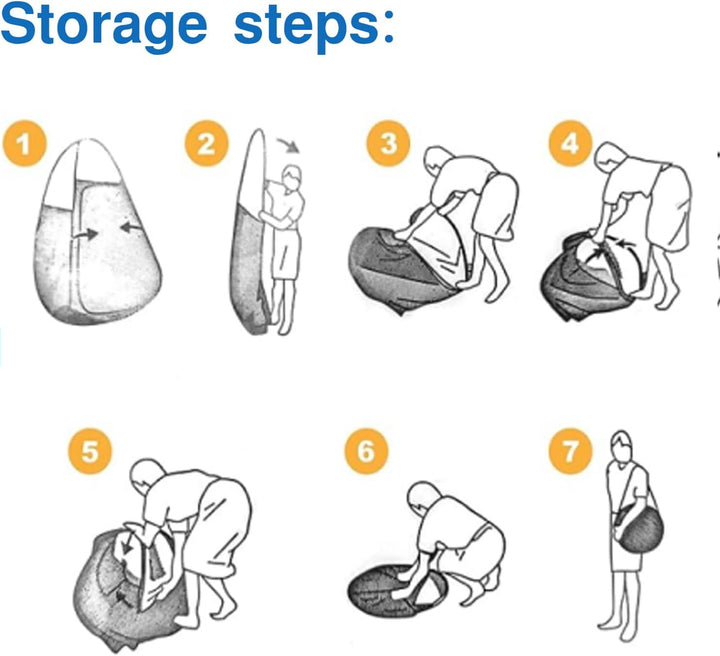 Storage steps:

1

2

3

4

5

6

7