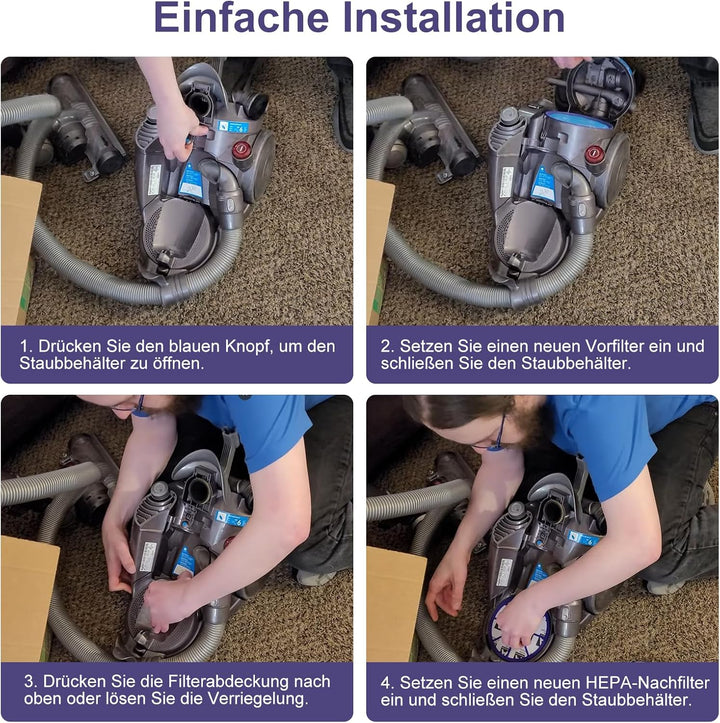 Einfache Installation

1. Drücken Sie den blauen Knopf, um den Staubbehälter zu öffnen.

2. Setzen Sie einen neuen Vorfilter ein und schließen Sie den Staubbehälter.

3. Drücken Sie die Filterabdeckung nach oben oder lösen Sie die Verriegelung.

4. Setzen Sie einen neuen HEPA-Nachfilter ein und schließen Sie den Staubbehälter.