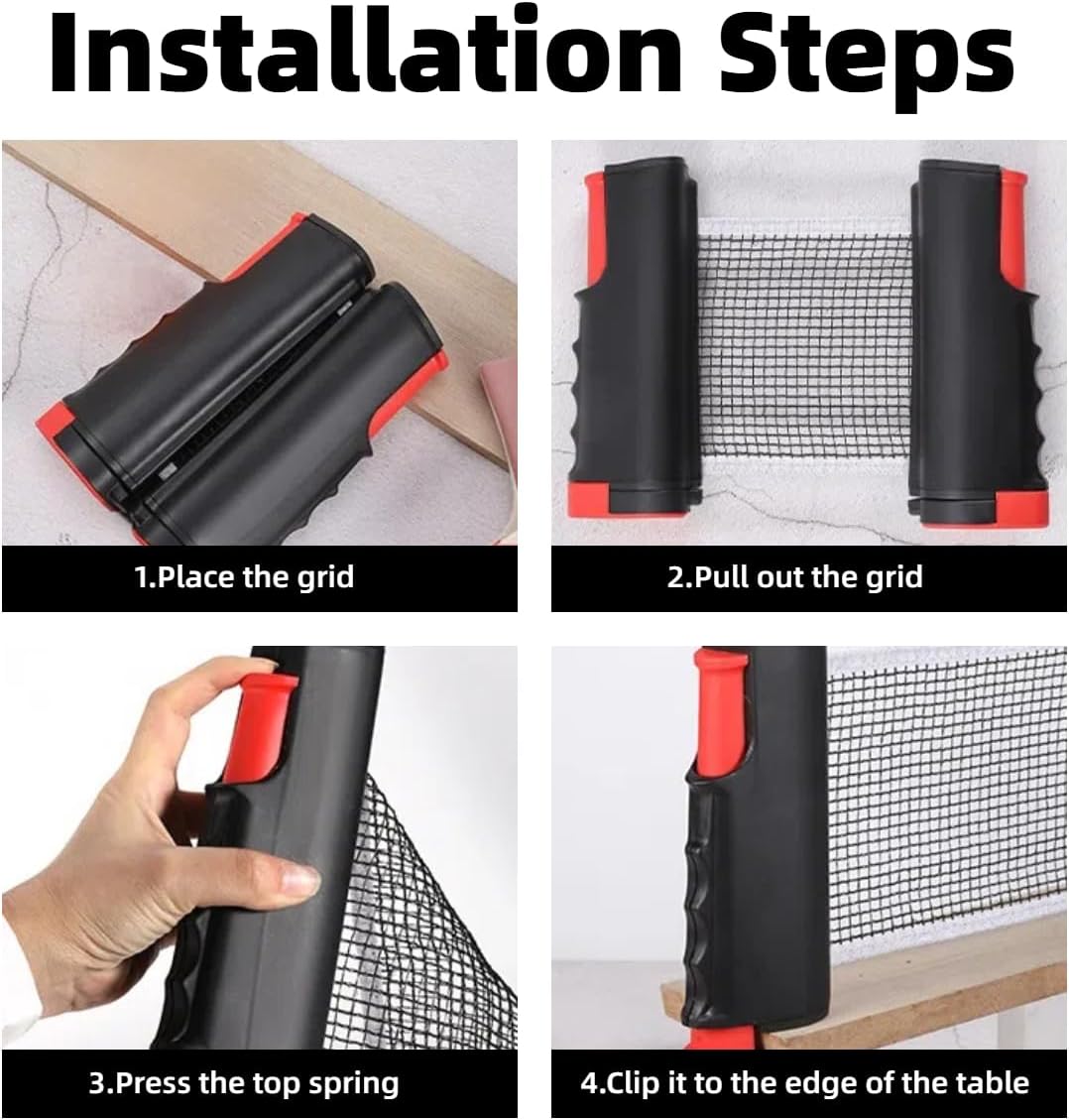 Installation Steps

1.Place the grid

2.Pull out the grid

3.Press the top spring

4.Clip it to the edge of the table