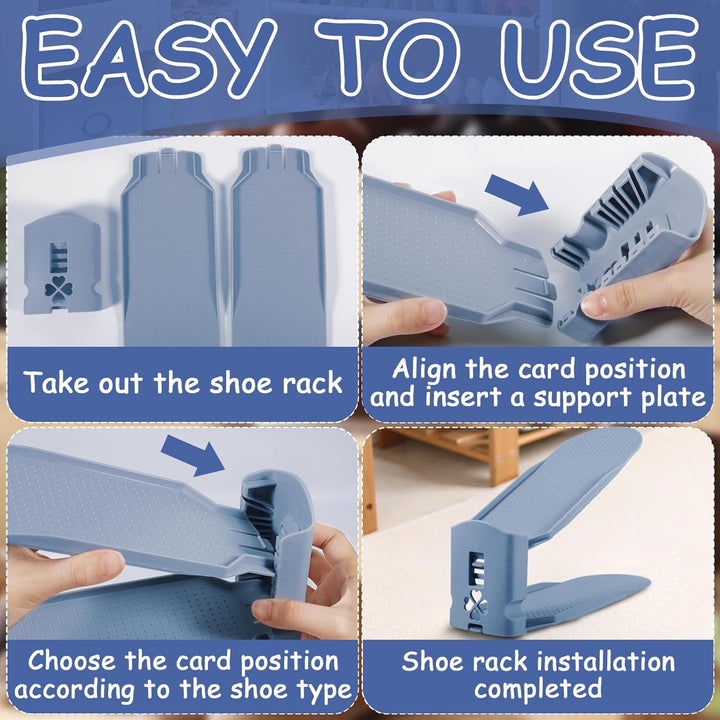 EASY TO USE

Take out the shoe rack

Align the card position and insert a support plate

Choose the card position according to the shoe type

Shoe rack installation completed