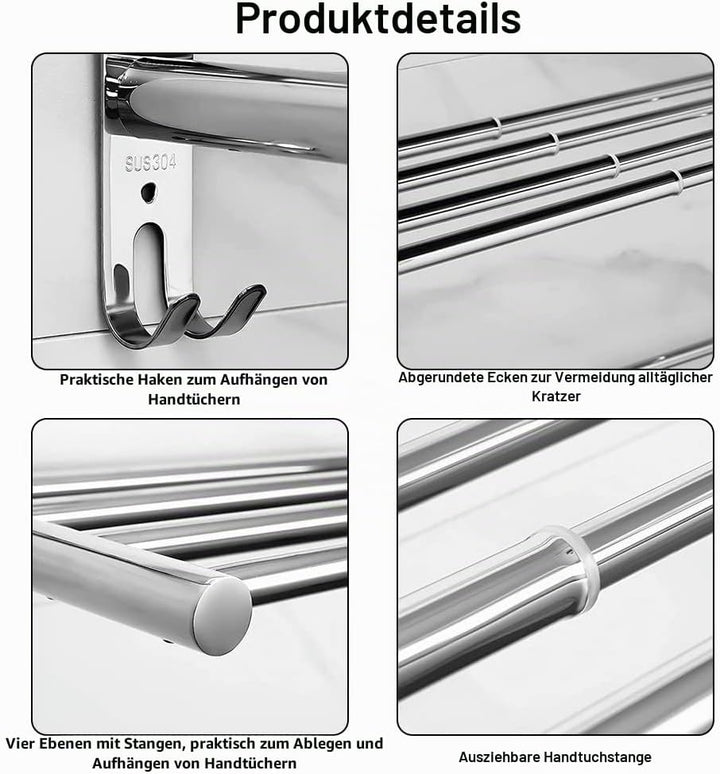 Produktdetails

SUS304

Praktische Haken zum Aufhängen von Handtüchern

Abgerundete Ecken zur Vermeidung alltäglicher Kratzer

Vier Ebenen mit Stangen, praktisch zum Ablegen und Aufhängen von Handtüchern

Ausziehbare Handtuchstange