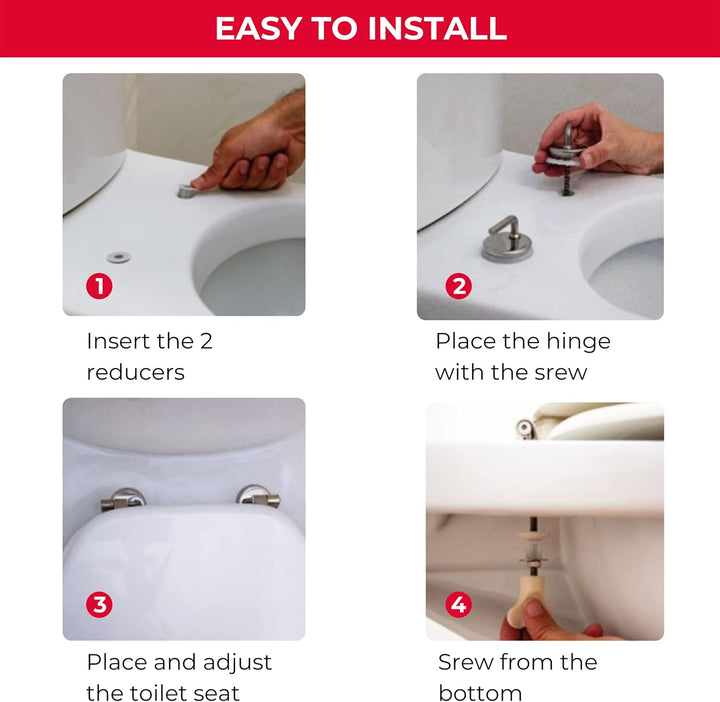 EASY TO INSTALL

1

Insert the 2 reducers

2

Place the hinge with the srew

3

Place and adjust the toilet seat

4

Srew from the bottom