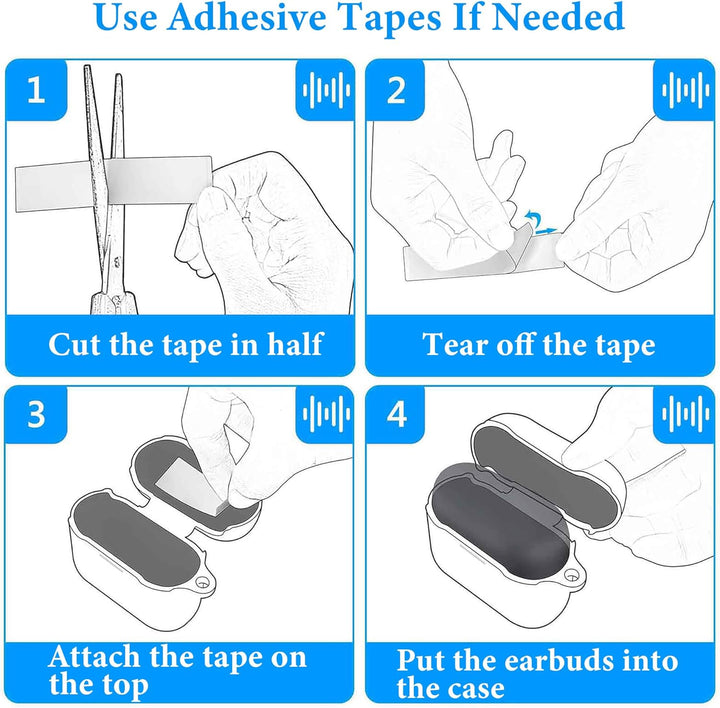 Use Adhesive Tapes If Needed

1

Cut the tape in half

2

Tear off the tape

3

Attach the tape on the top

4

Put the earbuds into the case