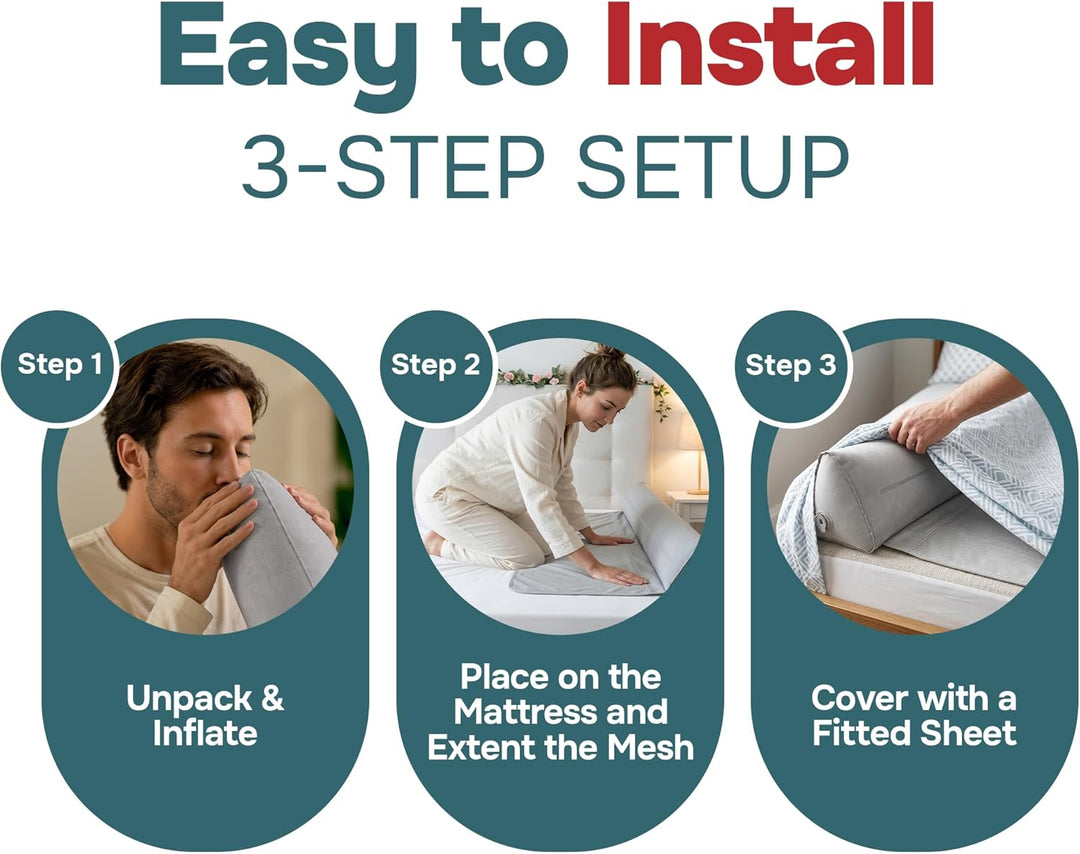 Easy to Install
3-STEP SETUP

Step 1
Unpack & Inflate

Step 2
Place on the Mattress and Extent the Mesh

Step 3
Cover with a Fitted Sheet