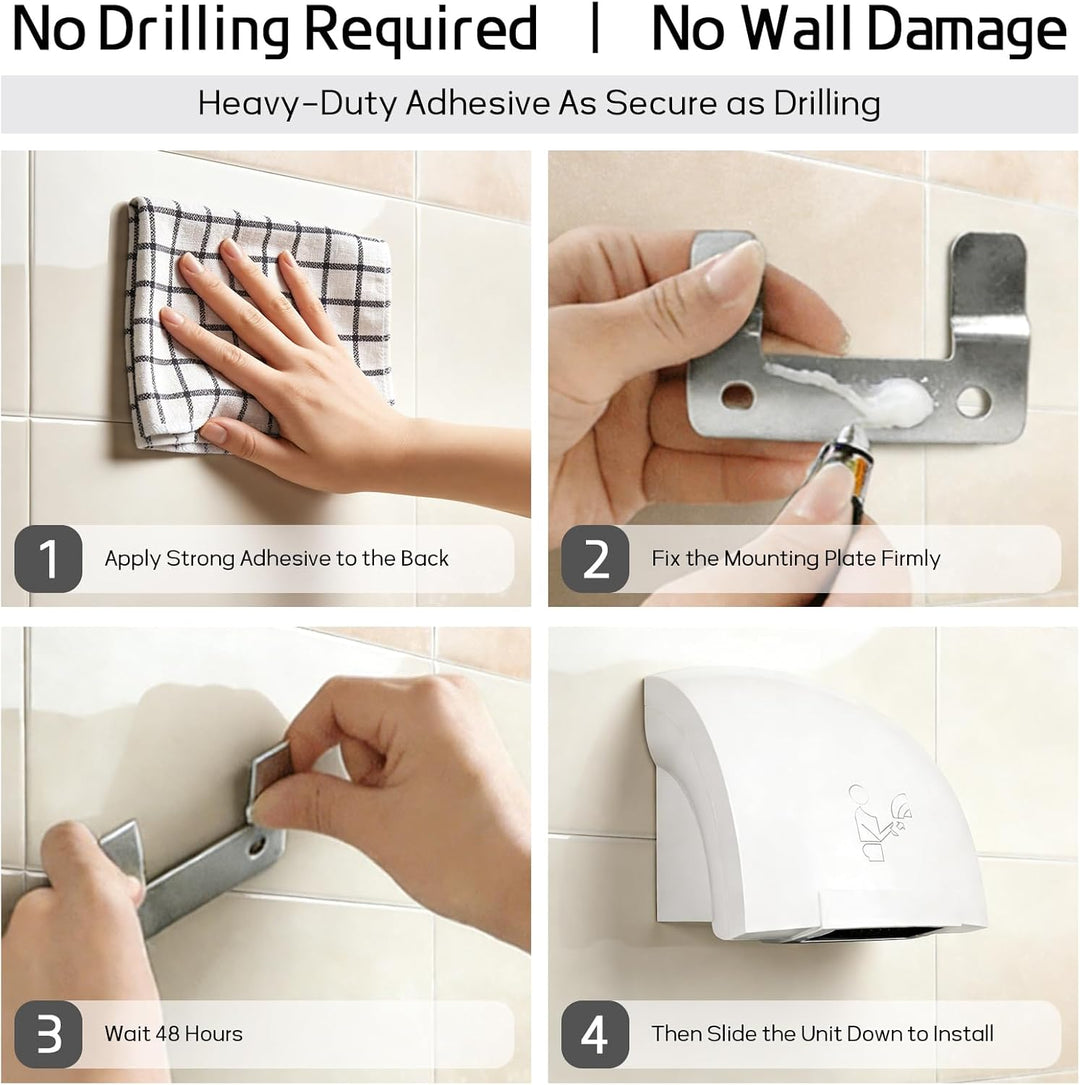 No Drilling Required | No Wall Damage

Heavy-Duty Adhesive As Secure as Drilling

1 Apply Strong Adhesive to the Back

2 Fix the Mounting Plate Firmly

3 Wait 48 Hours

4 Then Slide the Unit Down to Install