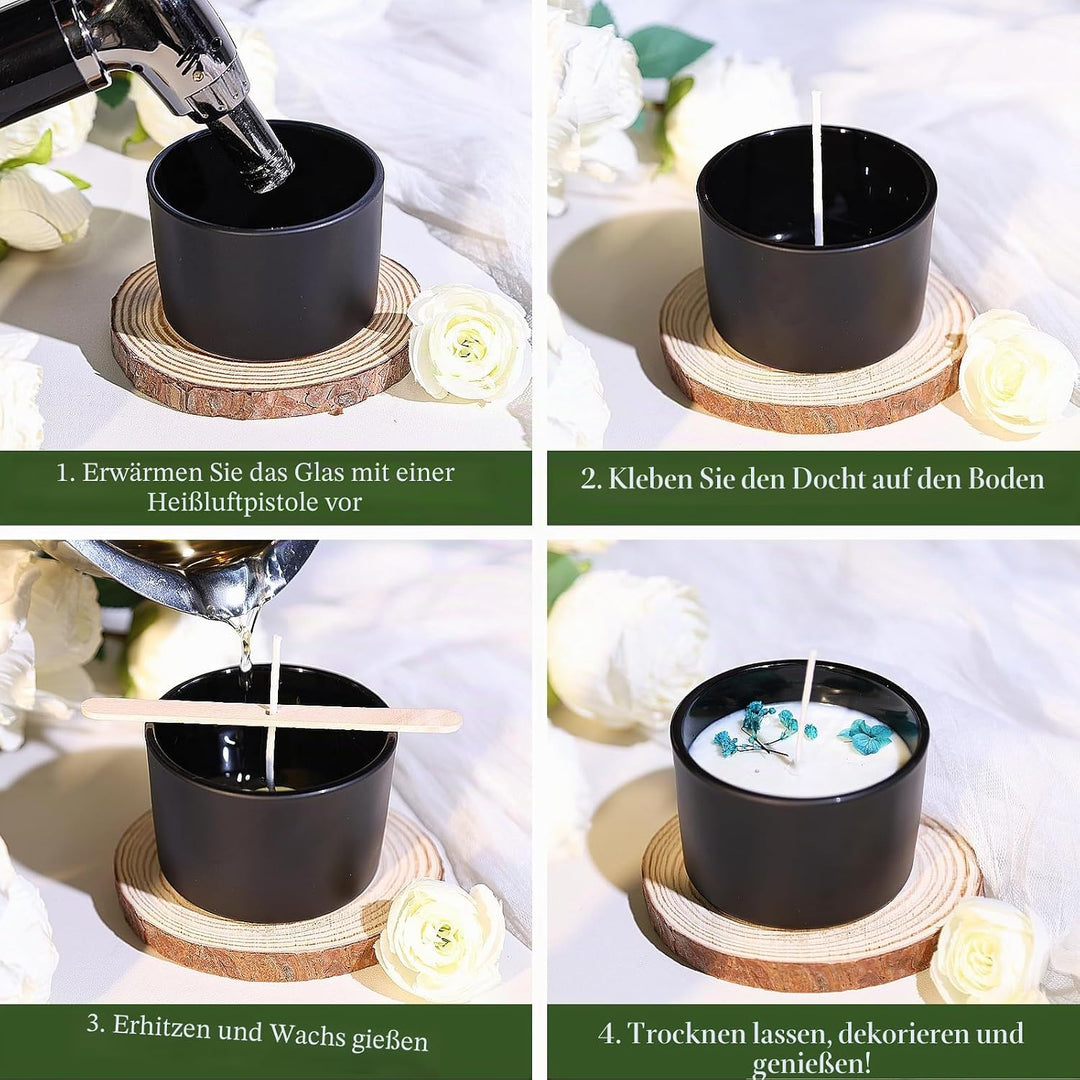 1. Erwärmen Sie das Glas mit einer Heißluftpistole vor

2. Kleben Sie den Docht auf den Boden

3. Erhitzen und Wachs gießen

4. Trocknen lassen, dekorieren und genießen!