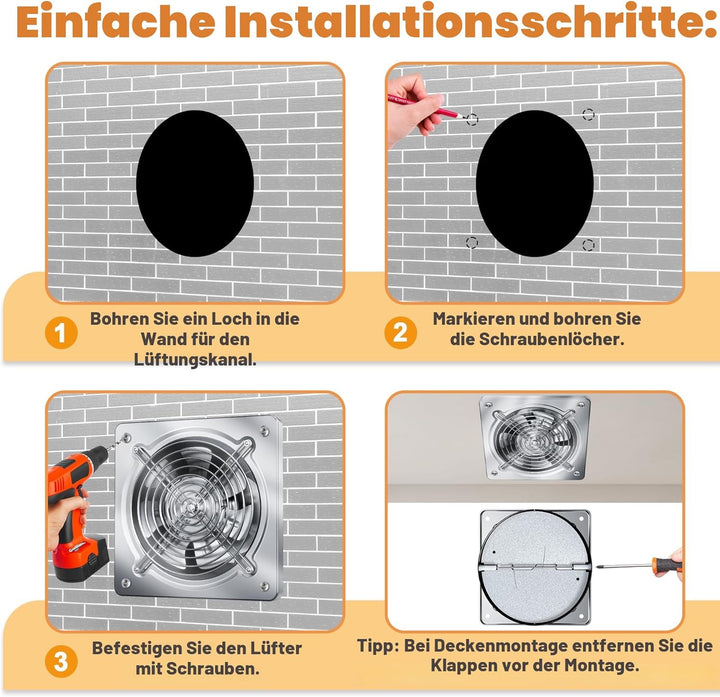 Einfache Installationsschritte:

1

Bohren Sie ein Loch in die Wand für den Lüftungskanal.

2

Markieren und bohren Sie die Schraubenlöcher.

3

Befestigen Sie den Lüfter mit Schrauben.

Tipp: Bei Deckenmontage entfernen Sie die Klappen vor der Montage.