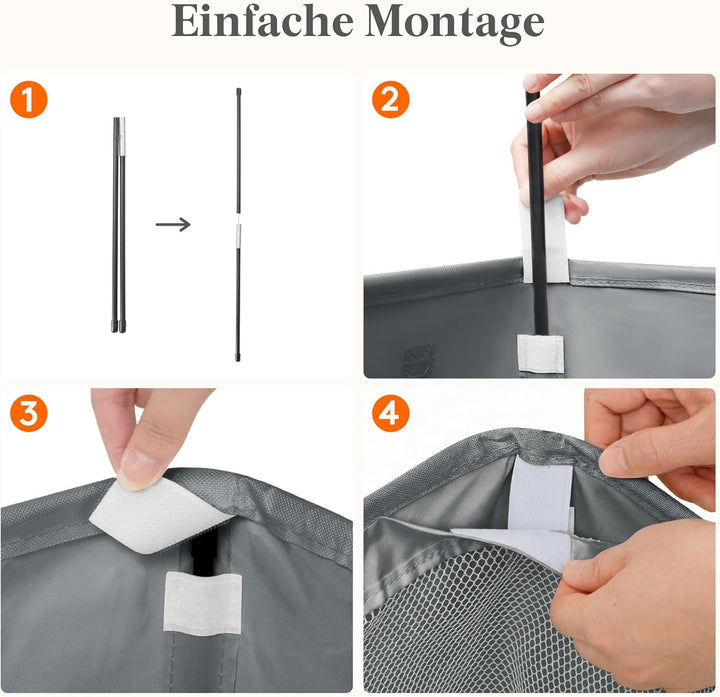 Einfache Montage

1

2

3

4