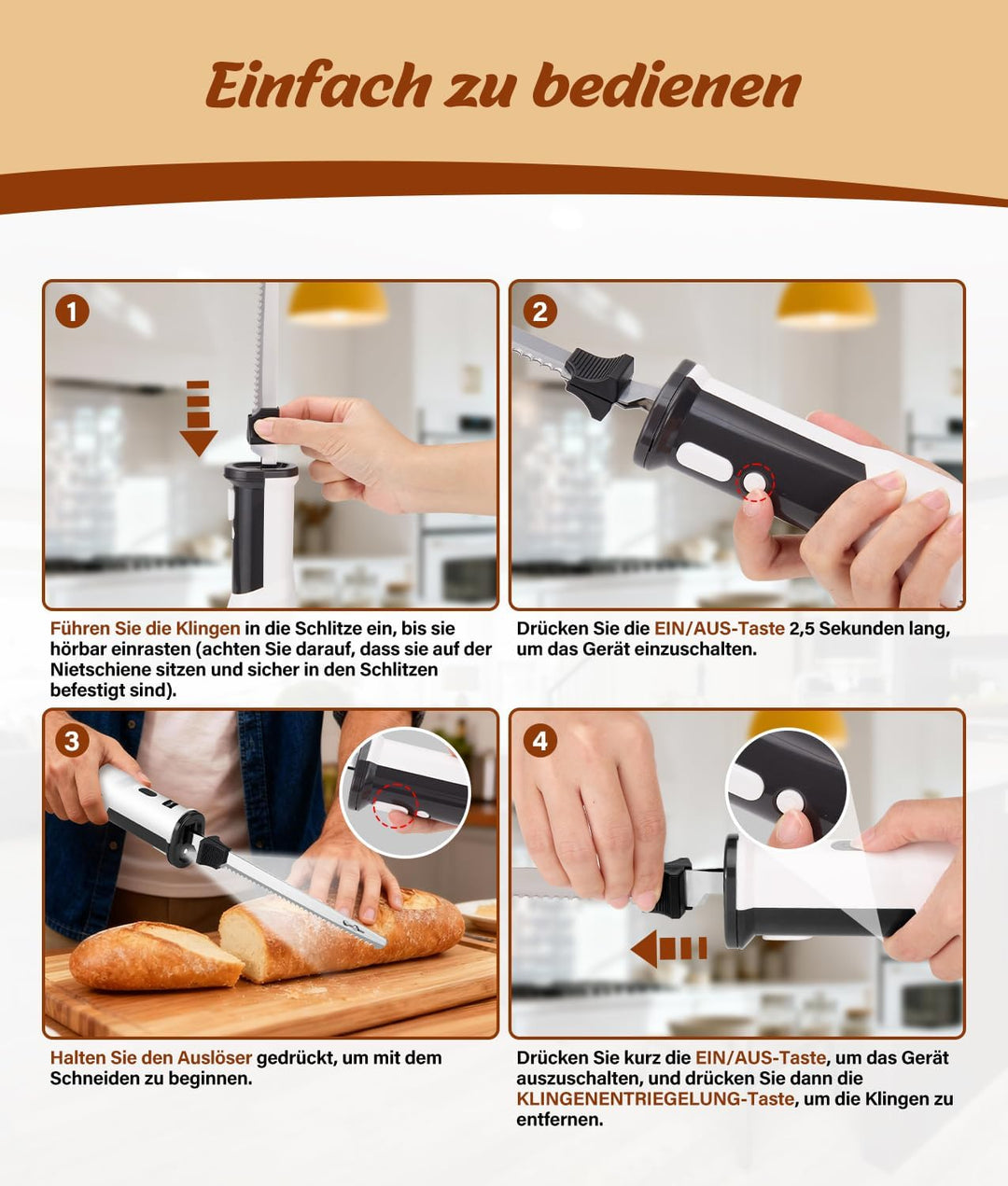 Einfach zu bedienen

1

Führen Sie die Klingen in die Schlitze ein, bis sie hörbar einrasten (achten Sie darauf, dass sie auf der Nietschiene sitzen und sicher in den Schlitzen befestigt sind).

2

Drücken Sie die EIN/AUS-Taste 2,5 Sekunden lang, um das Gerät einzuschalten.

3

Halten Sie den Auslöser gedrückt, um mit dem Schneiden zu beginnen.

4

Drücken Sie kurz die EIN/AUS-Taste, um das Gerät auszuschalten, und drücken Sie dann die KLINGENENTRIEGELUNG-Taste, um die Klingen zu entfernen.