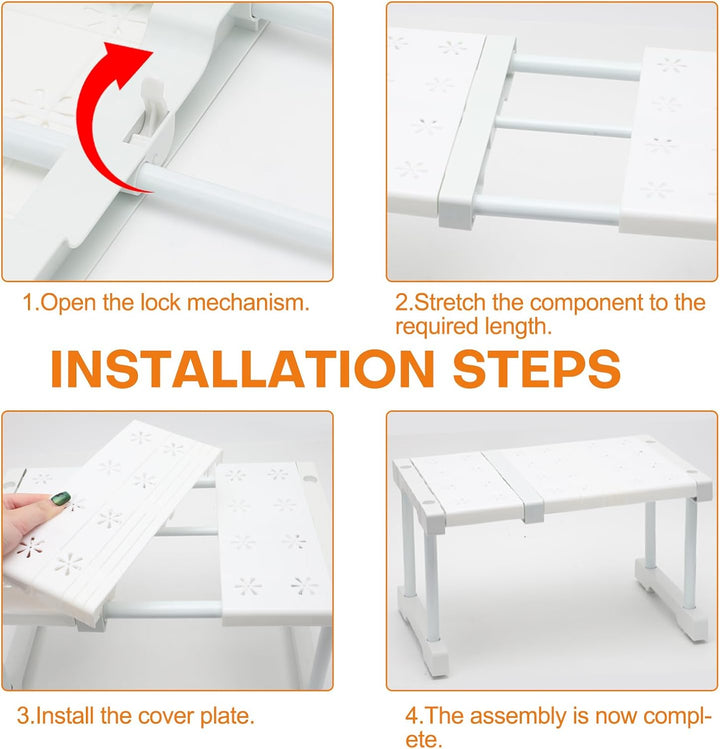 1.Open the lock mechanism.

2.Stretch the component to the required length.

INSTALLATION STEPS

3.Install the cover plate.

4.The assembly is now complete.