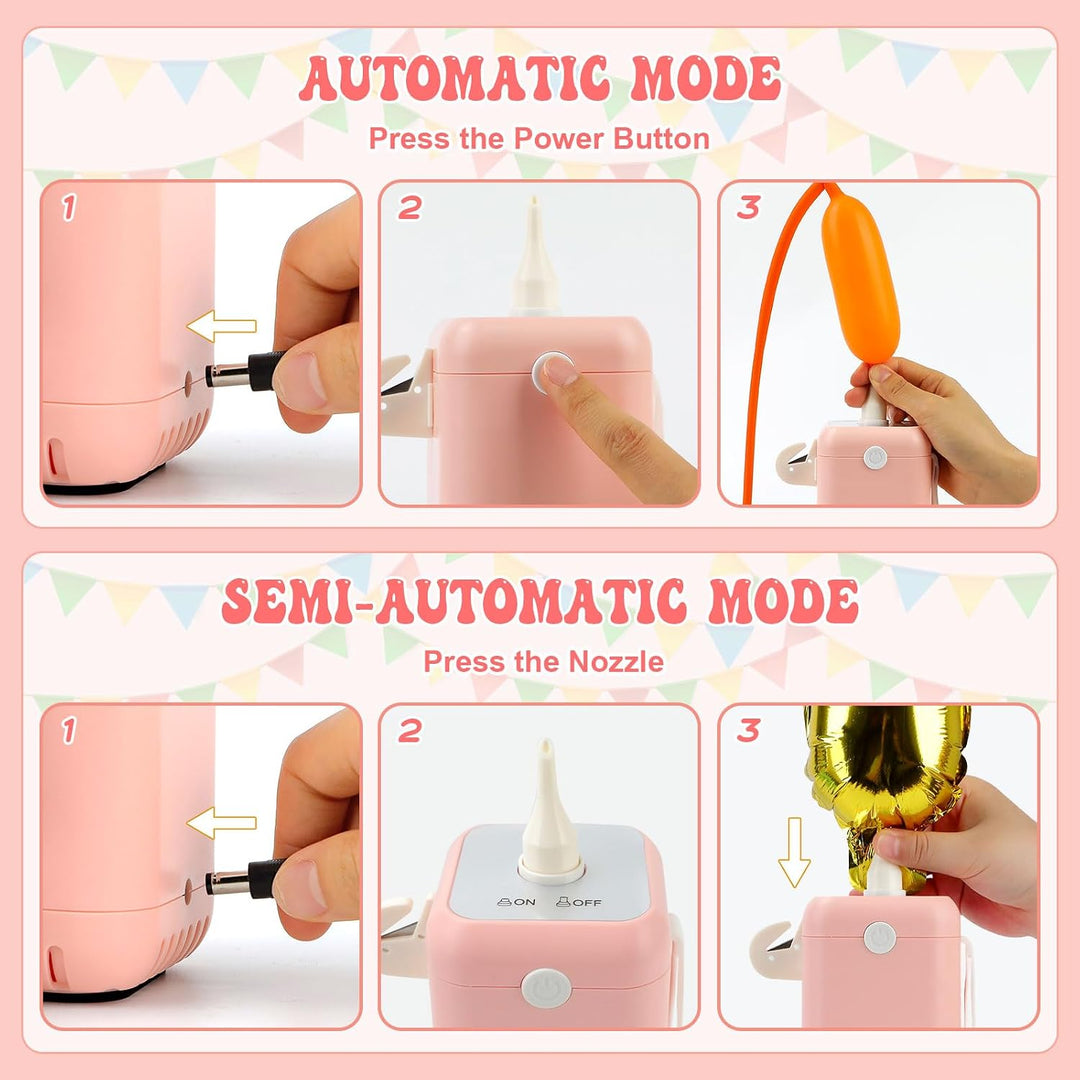 AUTOMATIC MODE
Press the Power Button

1

2

3

SEMI-AUTOMATIC MODE
Press the Nozzle

1

2

ON OFF

3