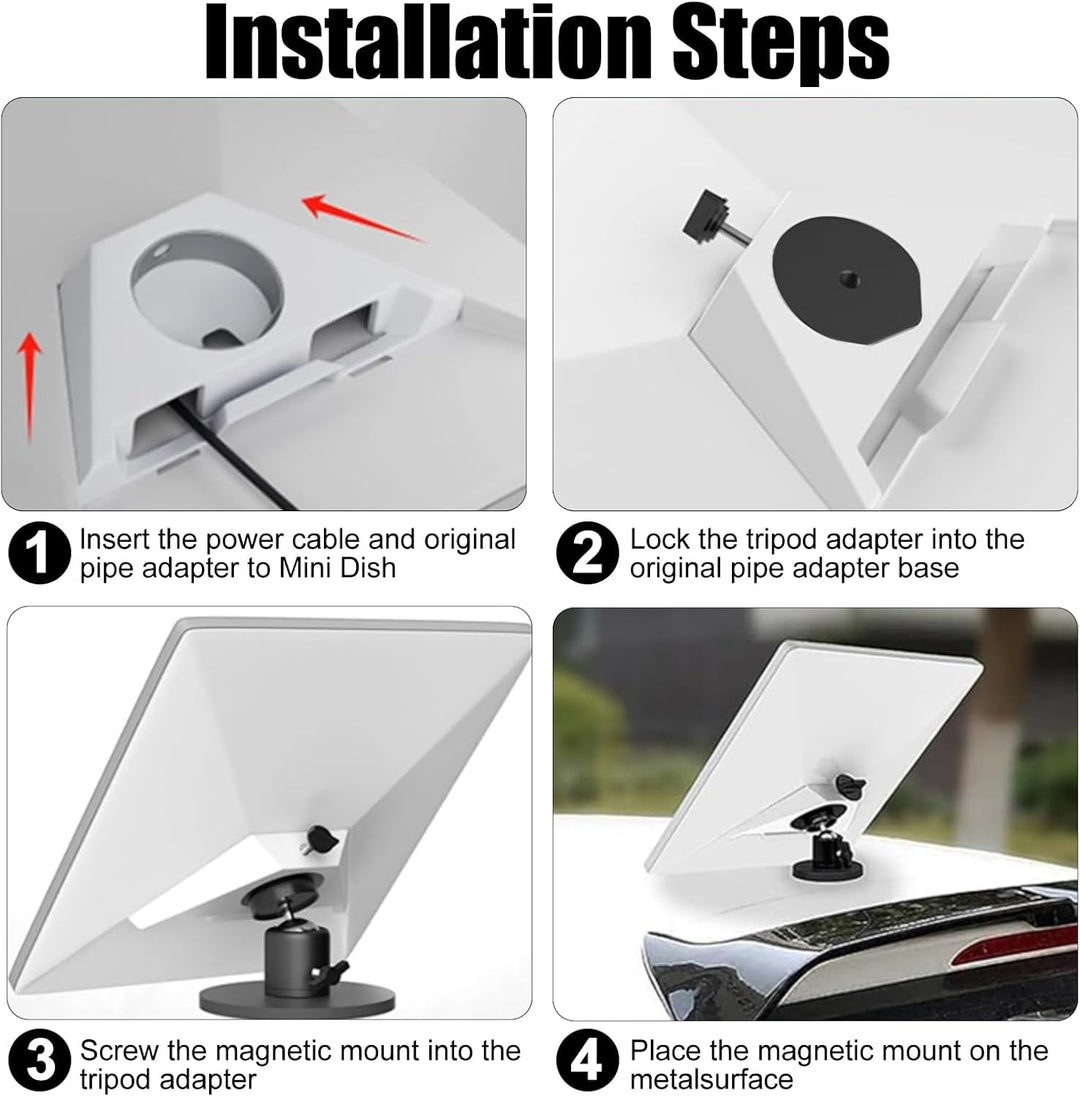 Installation Steps

1 Insert the power cable and original pipe adapter to Mini Dish

2 Lock the tripod adapter into the original pipe adapter base

3 Screw the magnetic mount into the tripod adapter

4 Place the magnetic mount on the metalsurface