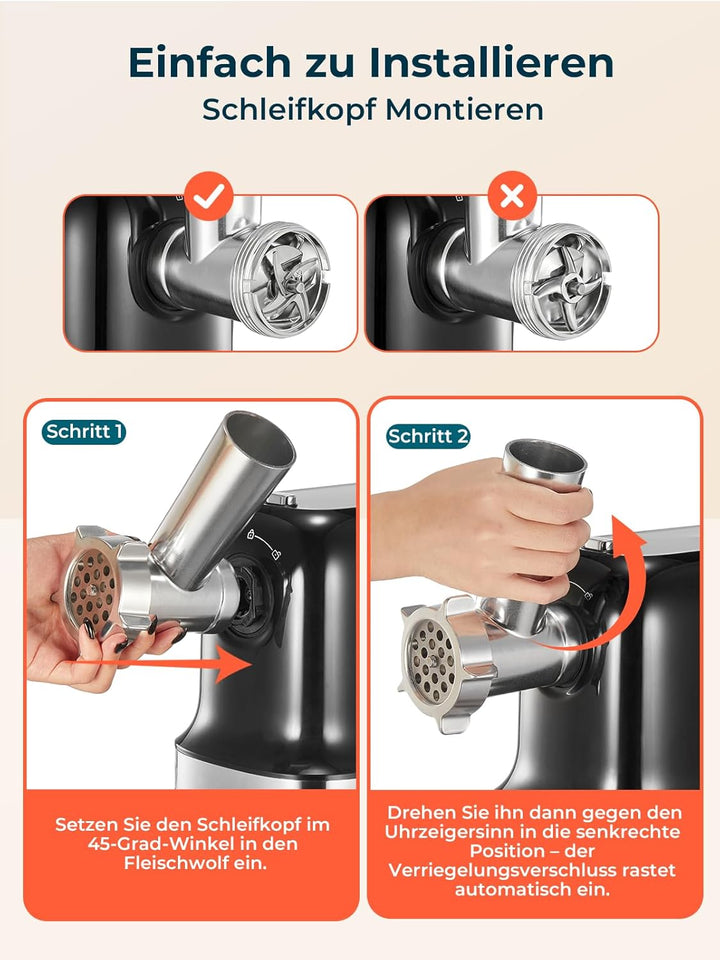 Einfach zu Installieren

Schleifkopf Montieren

Schritt 1

Setzen Sie den Schleifkopf im 45-Grad-Winkel in den Fleischwolf ein.

Schritt 2

Drehen Sie ihn dann gegen den Uhrzeigersinn in die senkrechte Position – der Verriegelungsverschluss rastet automatisch ein.