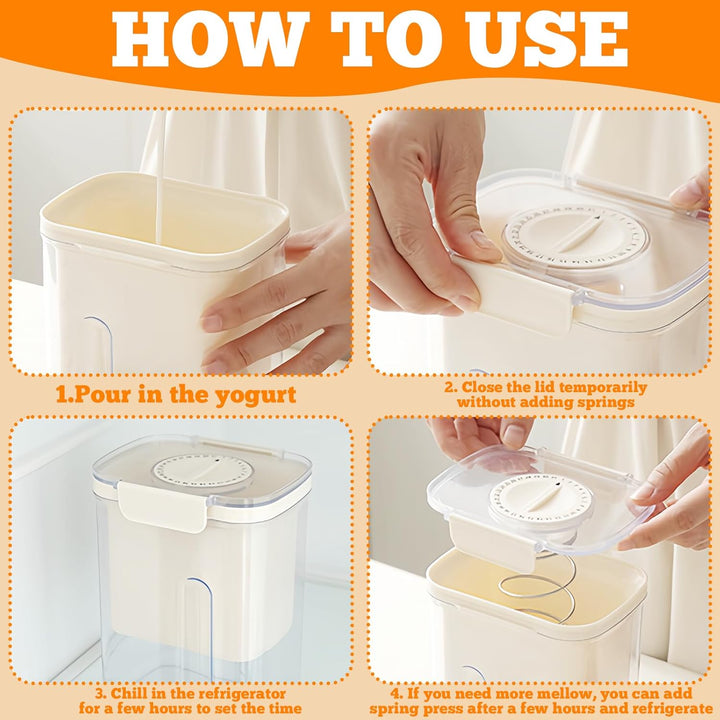 HOW TO USE

1.Pour in the yogurt

2. Close the lid temporarily without adding springs

3. Chill in the refrigerator for a few hours to set the time

4. If you need more mellow, you can add spring press after a few hours and refrigerate