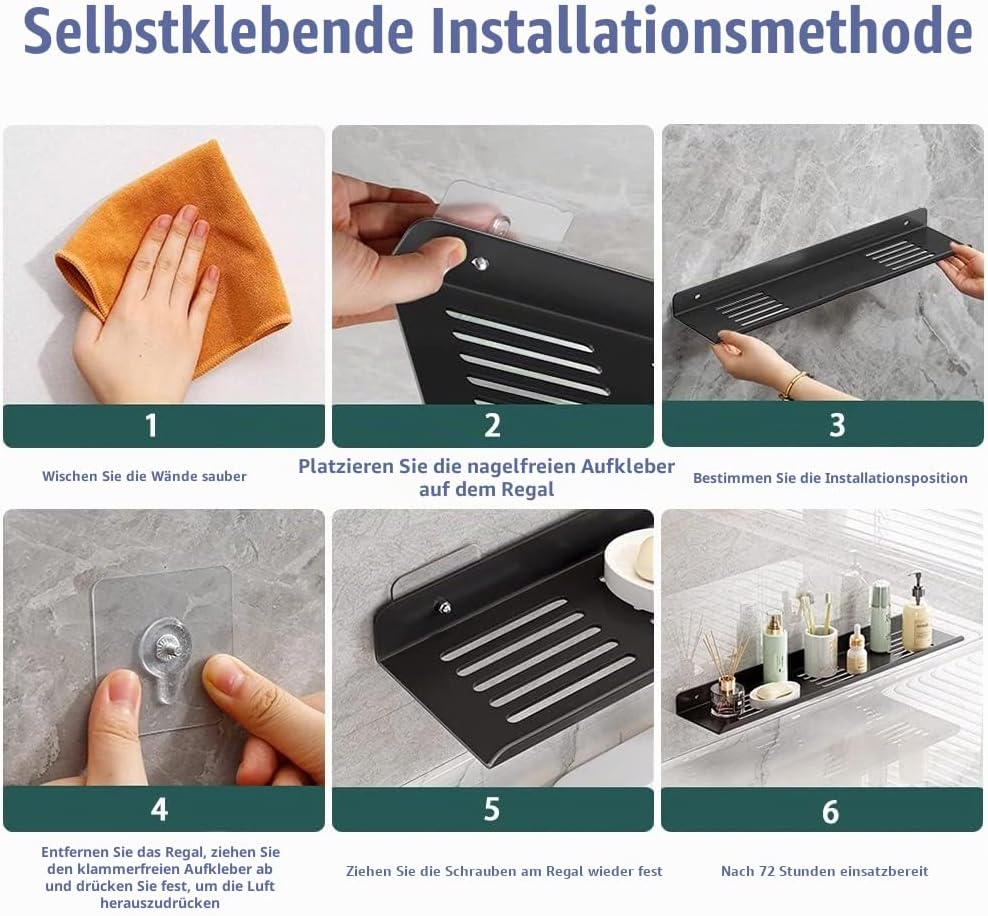 Selbstklebende Installationsmethode

1

Wischen Sie die Wände sauber

2

Platzieren Sie die nagelfreien Aufkleber auf dem Regal

3

Bestimmen Sie die Installationsposition

4

Entfernen Sie das Regal, ziehen Sie den klammerfreien Aufkleber ab und drücken Sie fest, um die Luft herauszudrücken

5

Ziehen Sie die Schrauben am Regal wieder fest

6

Nach 72 Stunden einsatzbereit