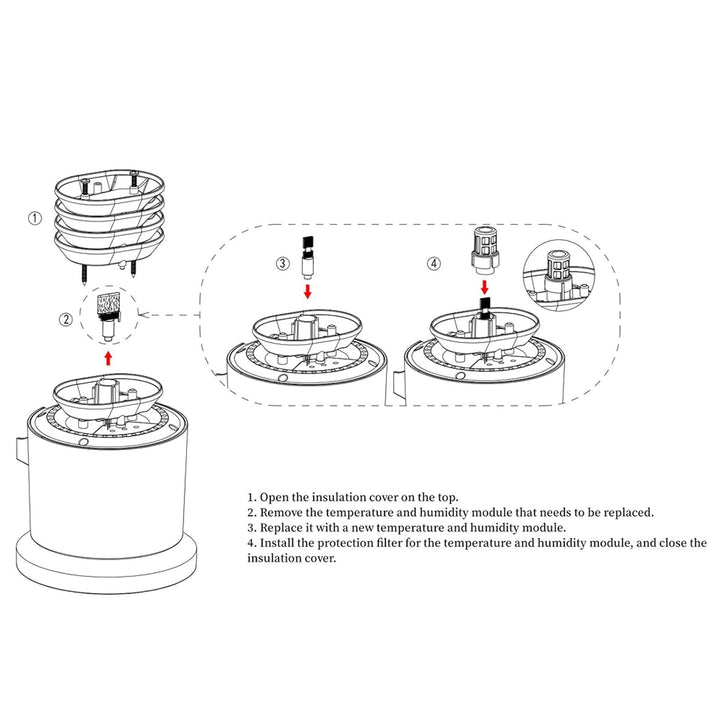 ①

②

③

④

1. Open the insulation cover on the top.
2. Remove the temperature and humidity module that needs to be replaced.
3. Replace it with a new temperature and humidity module.
4. Install the protection filter for the temperature and humidity module, and close the insulation cover.