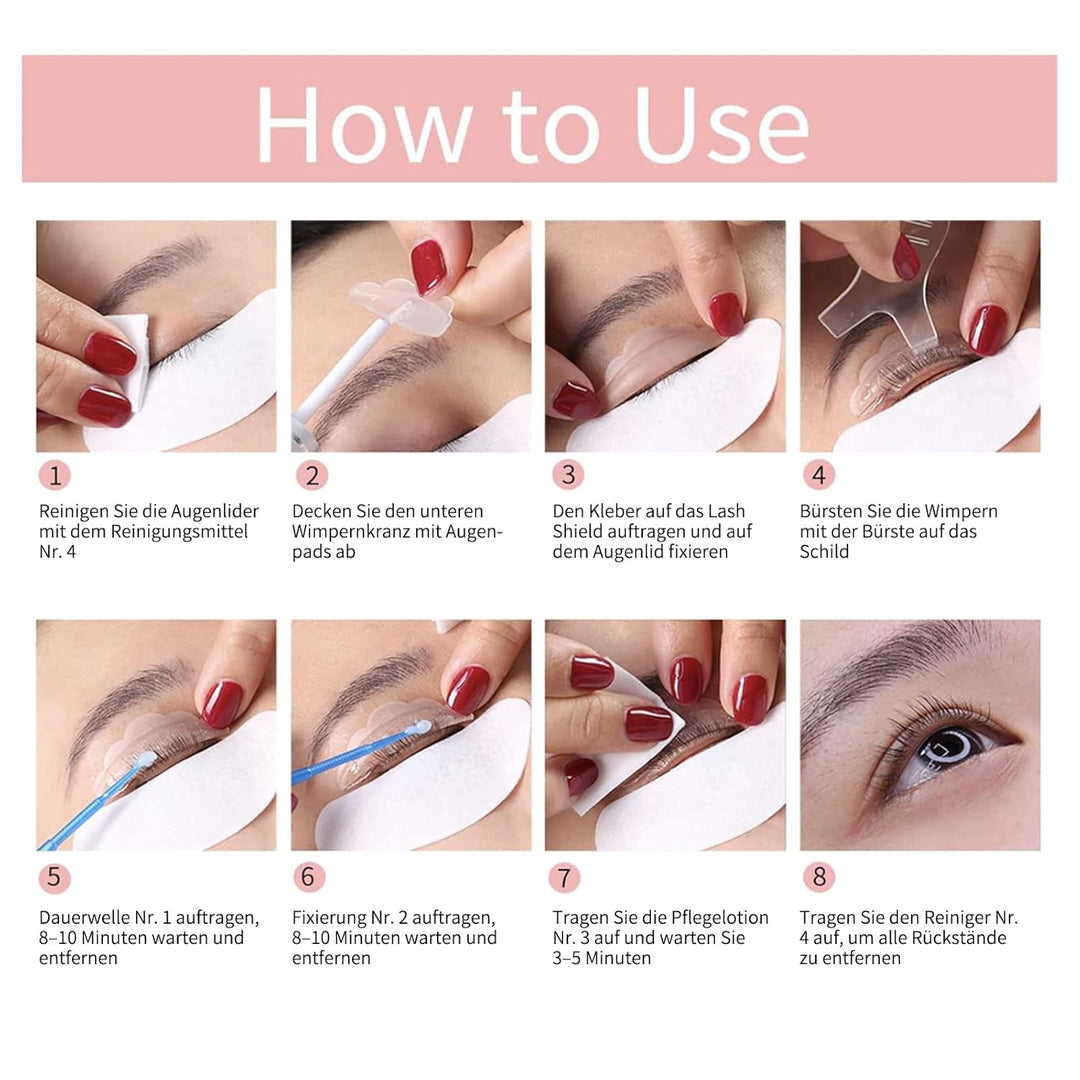 How to Use

1
Reinigen Sie die Augenlider mit dem Reinigungsmittel Nr. 4

2
Decken Sie den unteren Wimpernkranz mit Augenpads ab

3
Den Kleber auf das Lash Shield auftragen und auf dem Augenlid fixieren

4
Bürsten Sie die Wimpern mit der Bürste auf das Schild

5
Dauerwelle Nr. 1 auftragen, 8–10 Minuten warten und entfernen

6
Fixierung Nr. 2 auftragen, 8–10 Minuten warten und entfernen

7
Tragen Sie die Pflegelotion Nr. 3 auf und warten Sie 3–5 Minuten

8
Tragen Sie den Reiniger Nr. 4 auf, um alle Rückstände zu entfernen