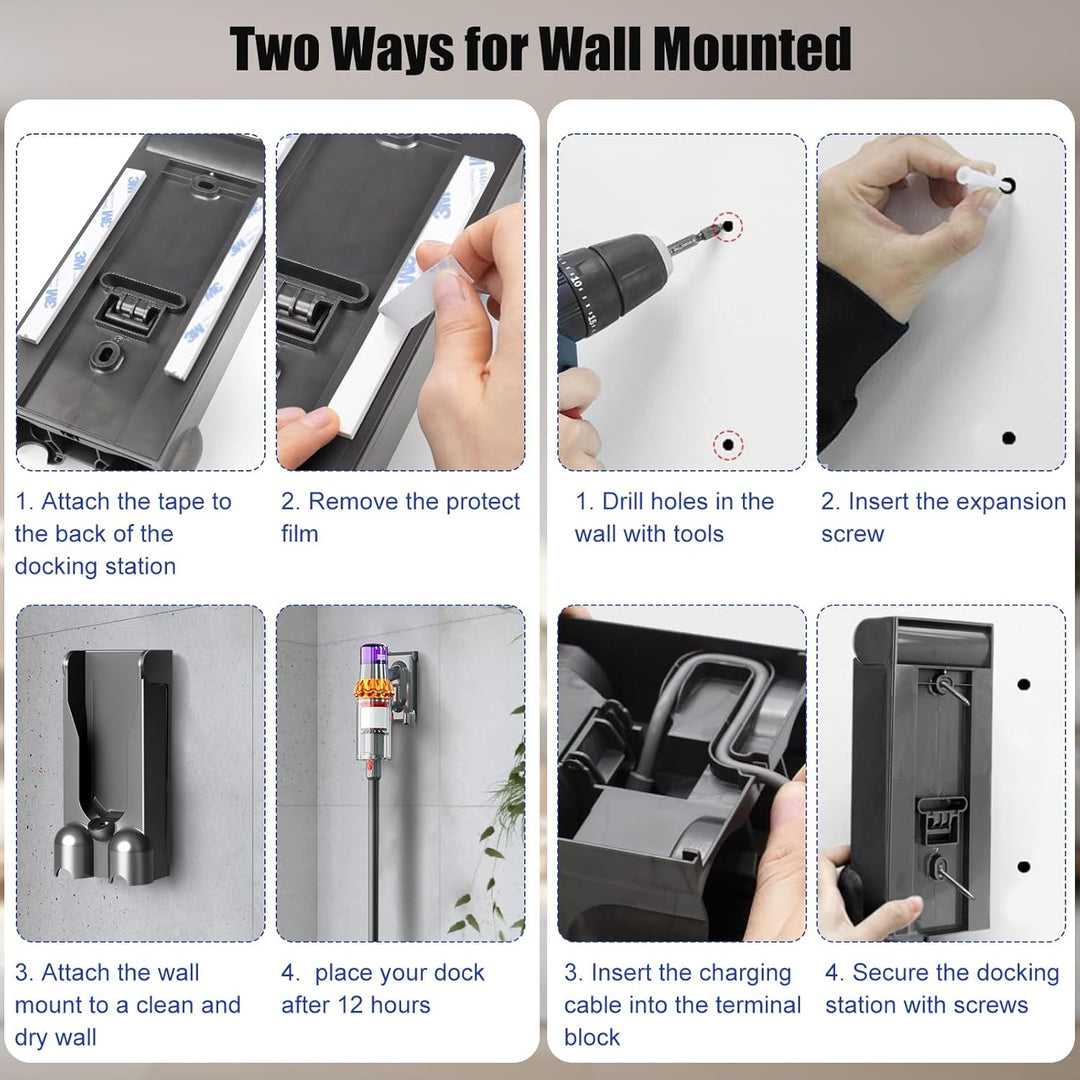 Two Ways for Wall Mounted

1. Attach the tape to the back of the docking station

2. Remove the protect film

3. Attach the wall mount to a clean and dry wall

4.  place your dock after 12 hours

1. Drill holes in the wall with tools

2. Insert the expansion screw

3. Insert the charging cable into the terminal block

4. Secure the docking station with screws