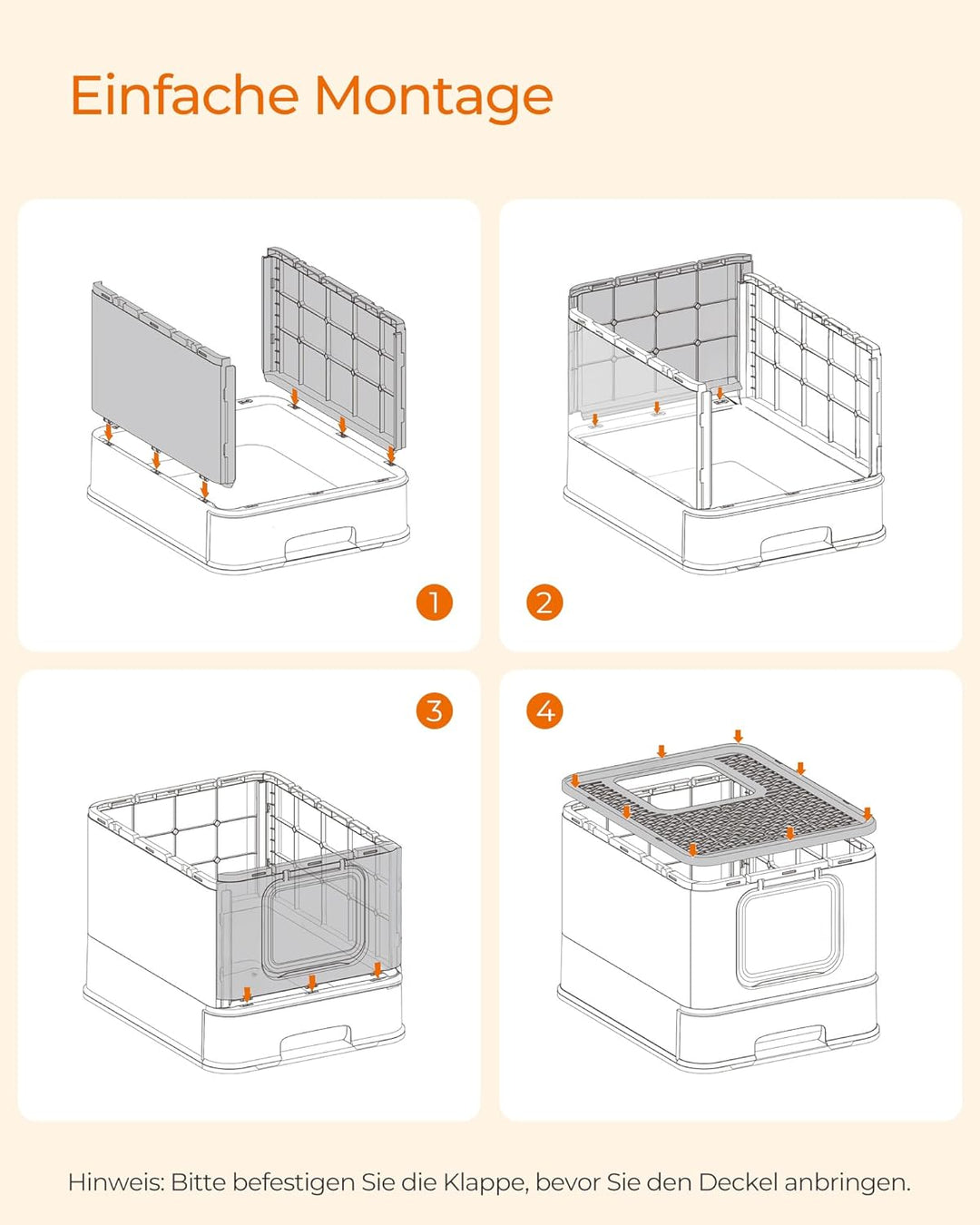 Einfache Montage

1

2

3

4

Hinweis: Bitte befestigen Sie die Klappe, bevor Sie den Deckel anbringen.